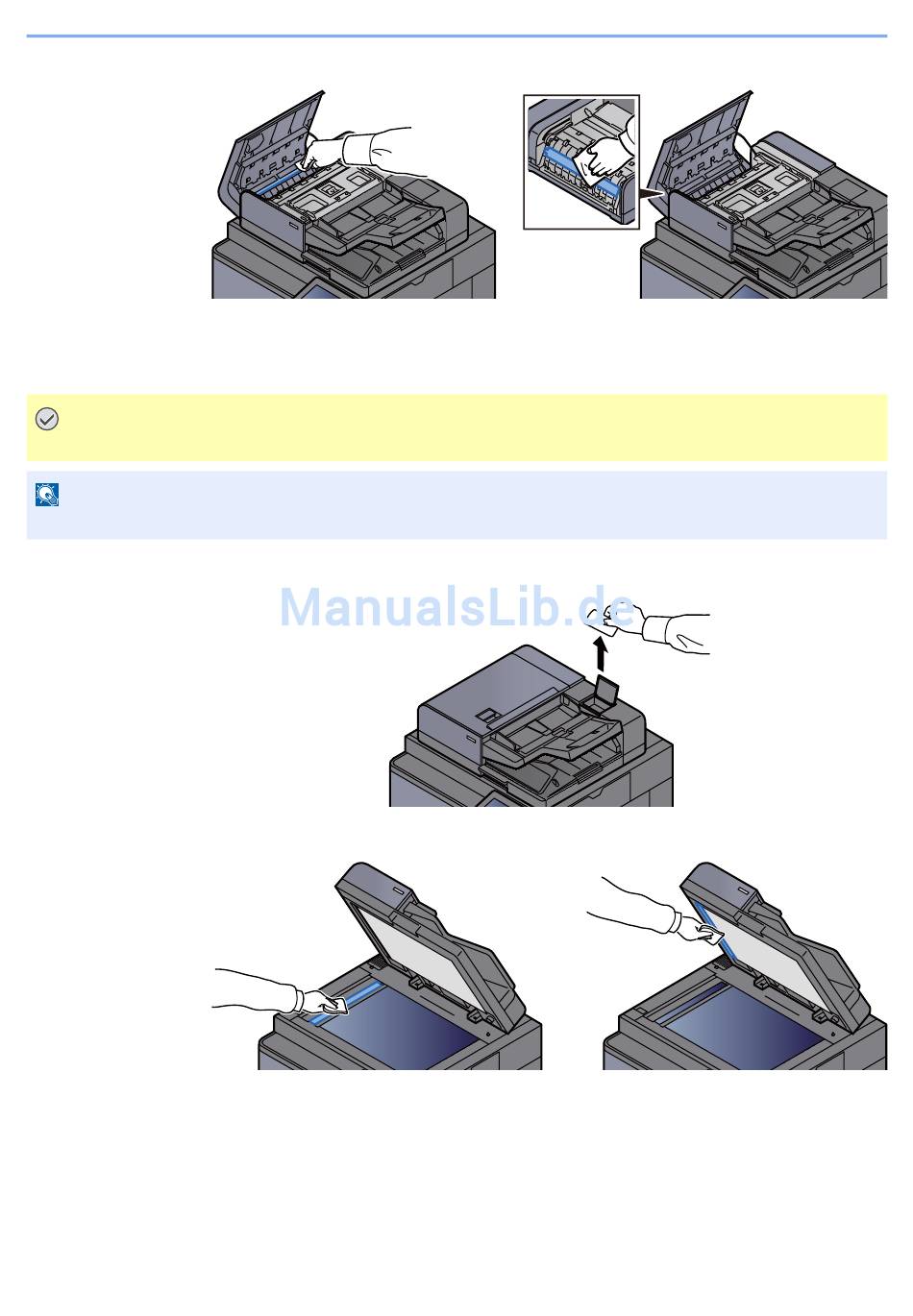 ManualsLib.de