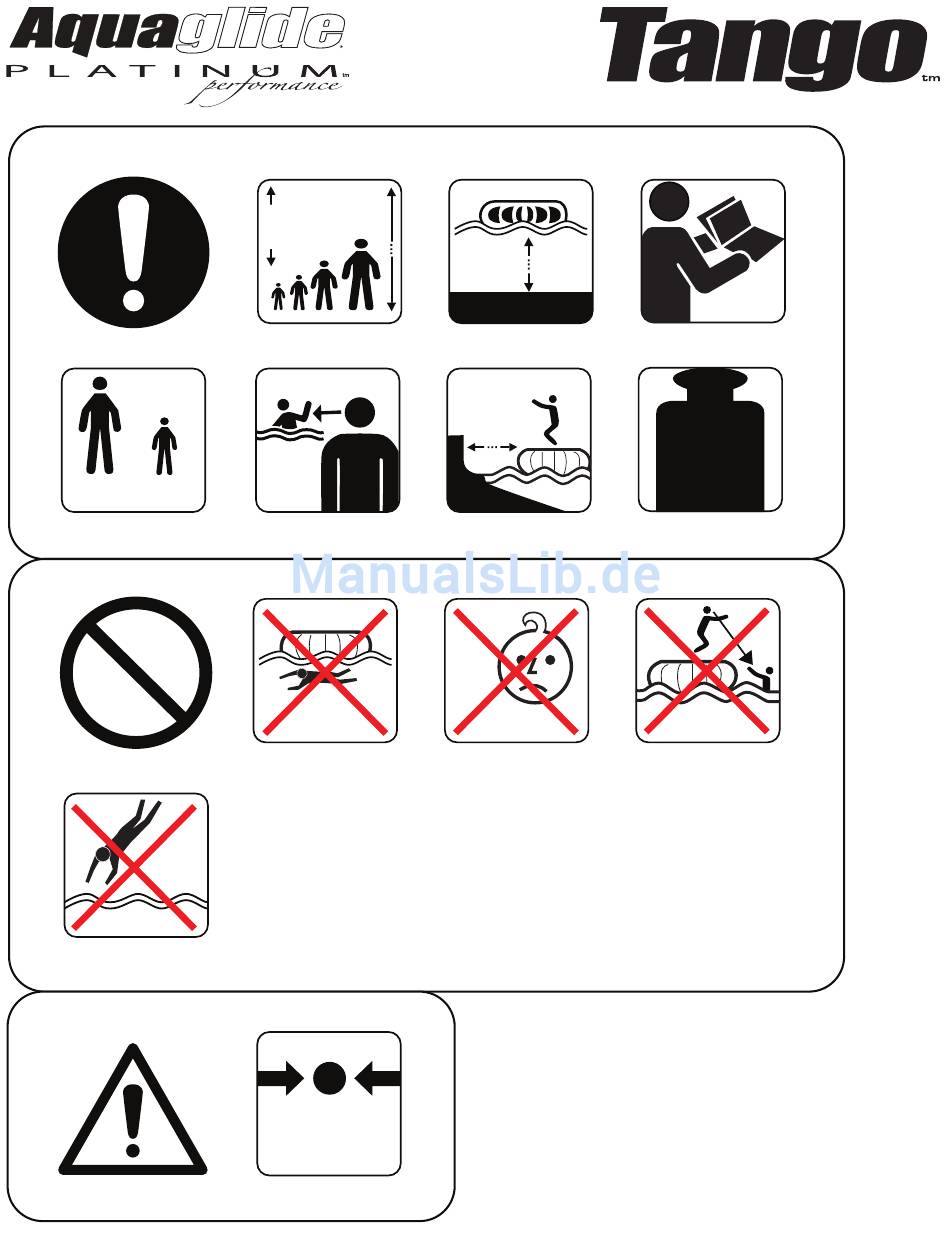 Aquaglide
PLATINUM tm
performance

Tango tm

ManualsLib.de