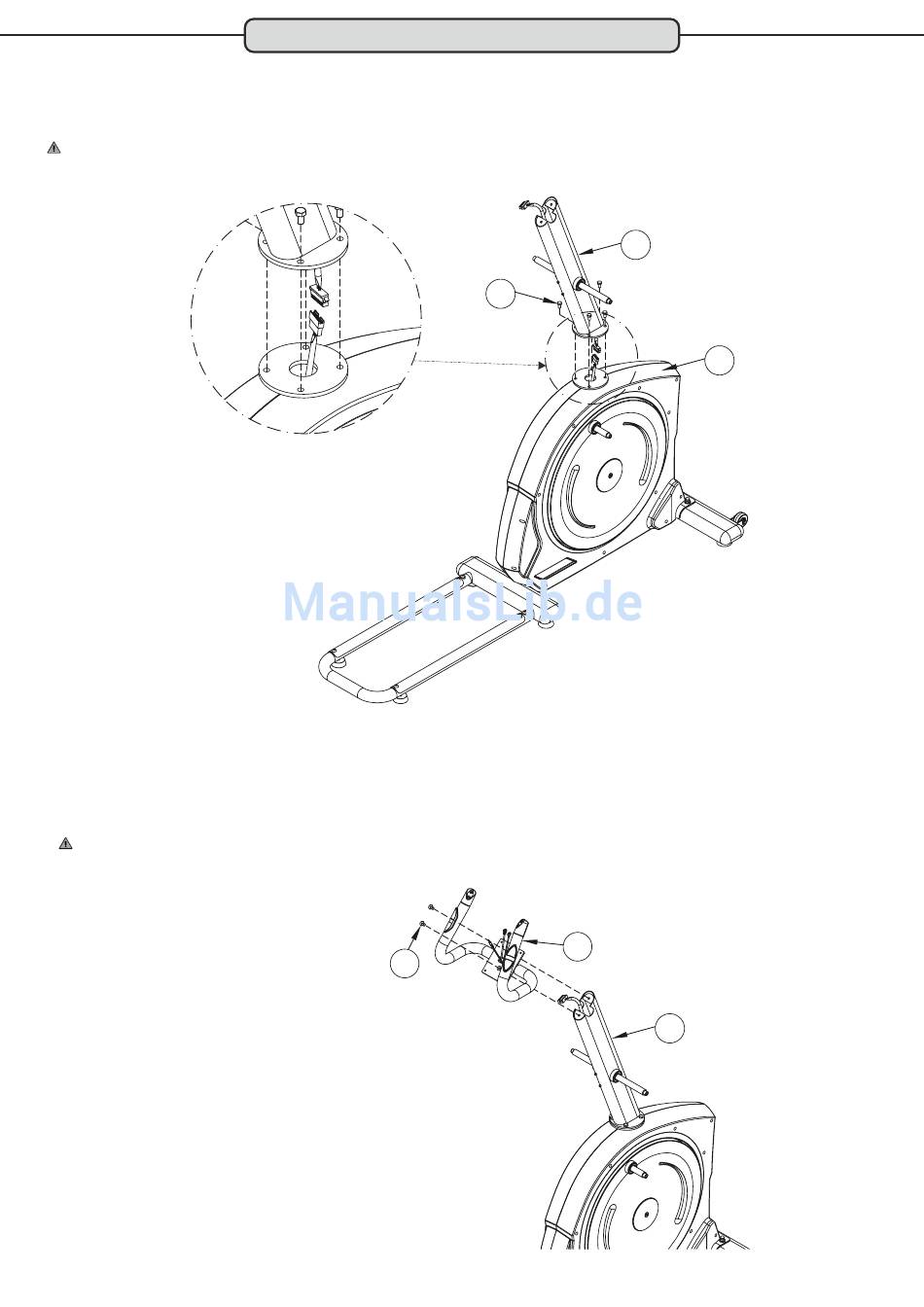 ManualsLib.de