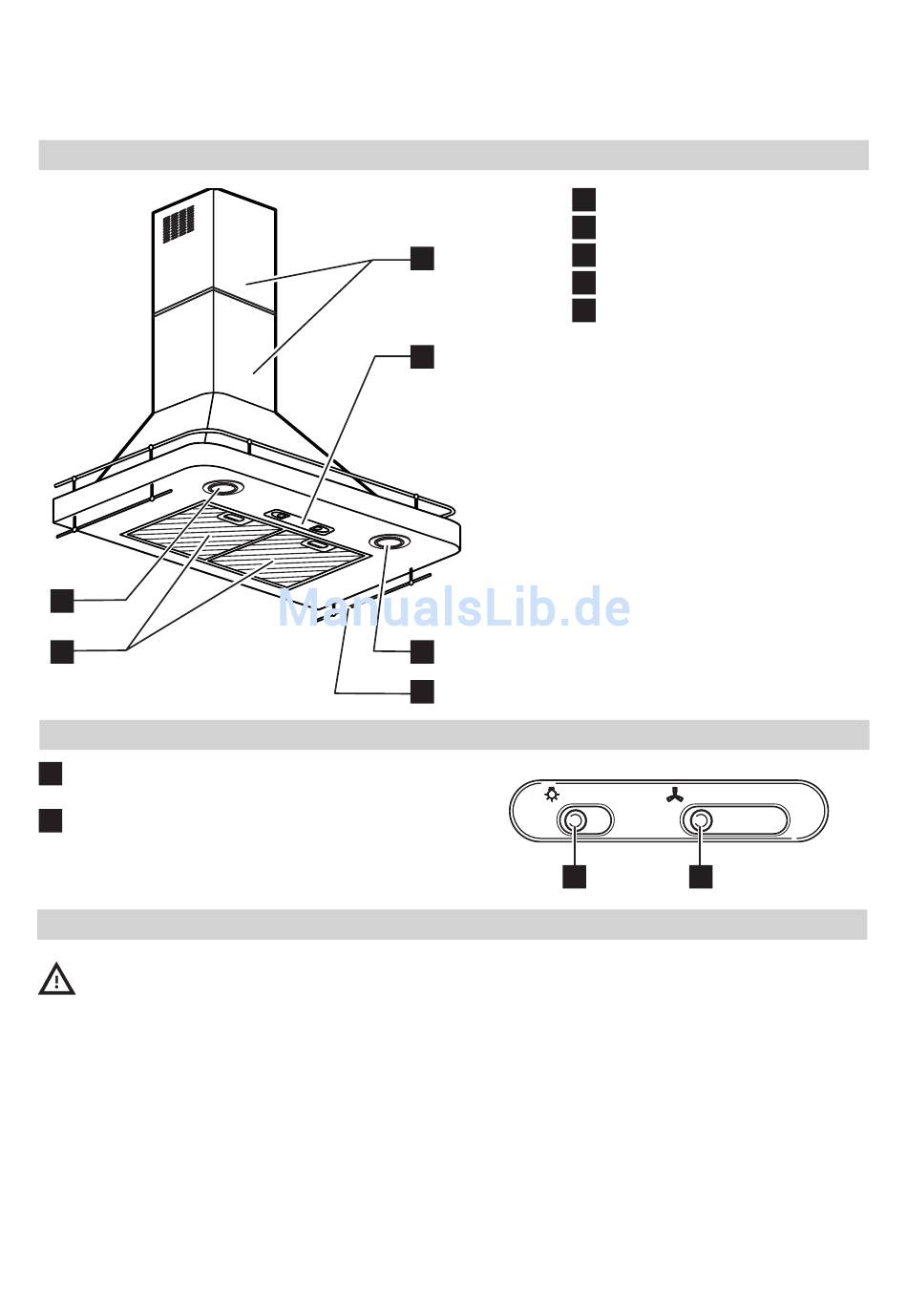 ManualsLib.de