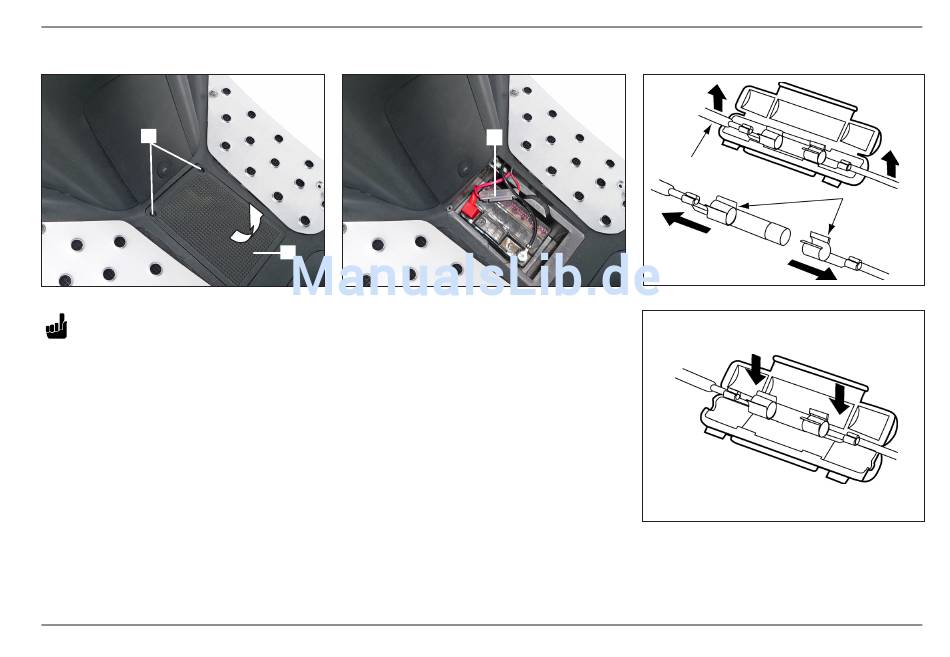 ManualsLib.de