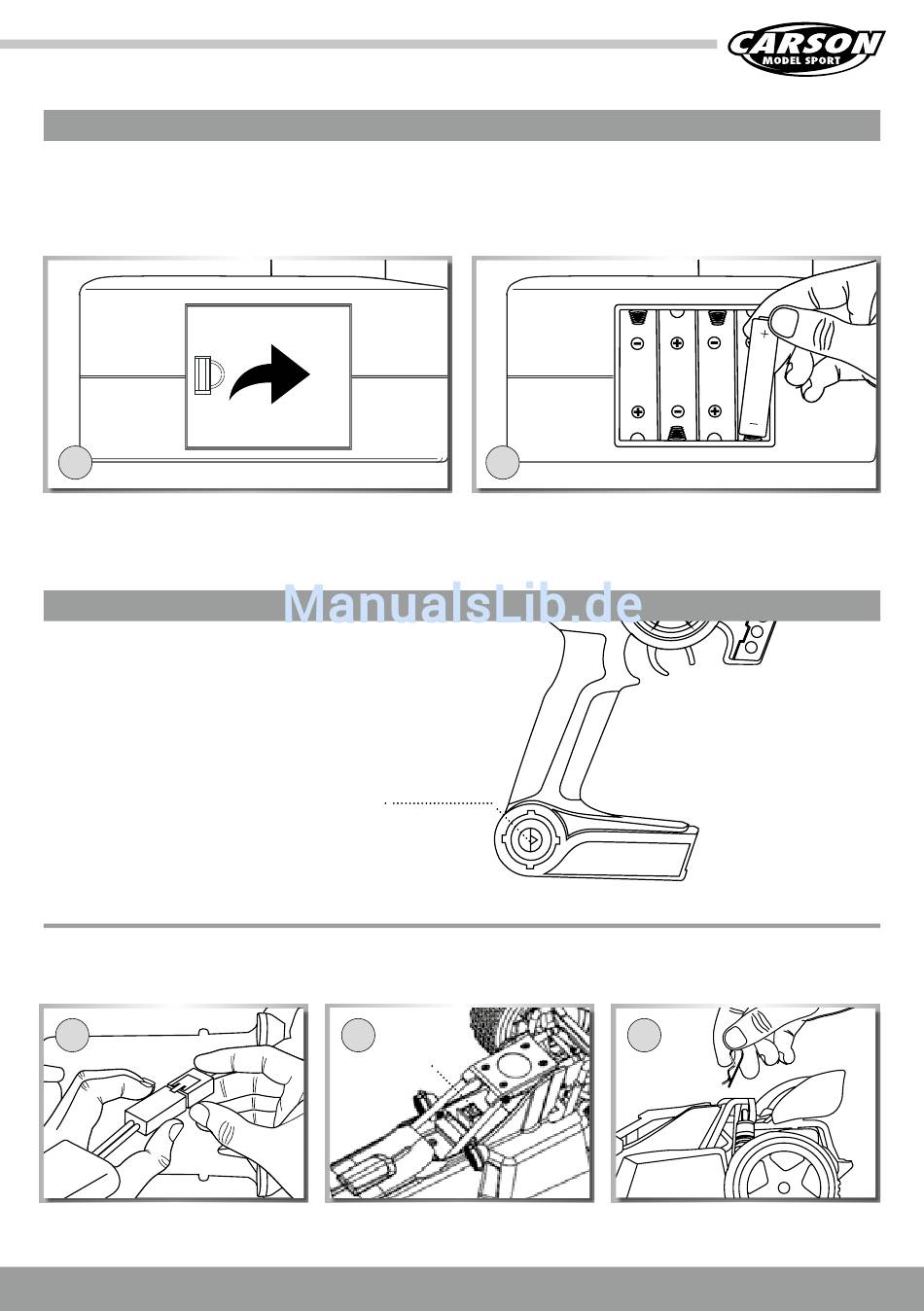 CARSON
MODEL SPORT

ManualsLib.de