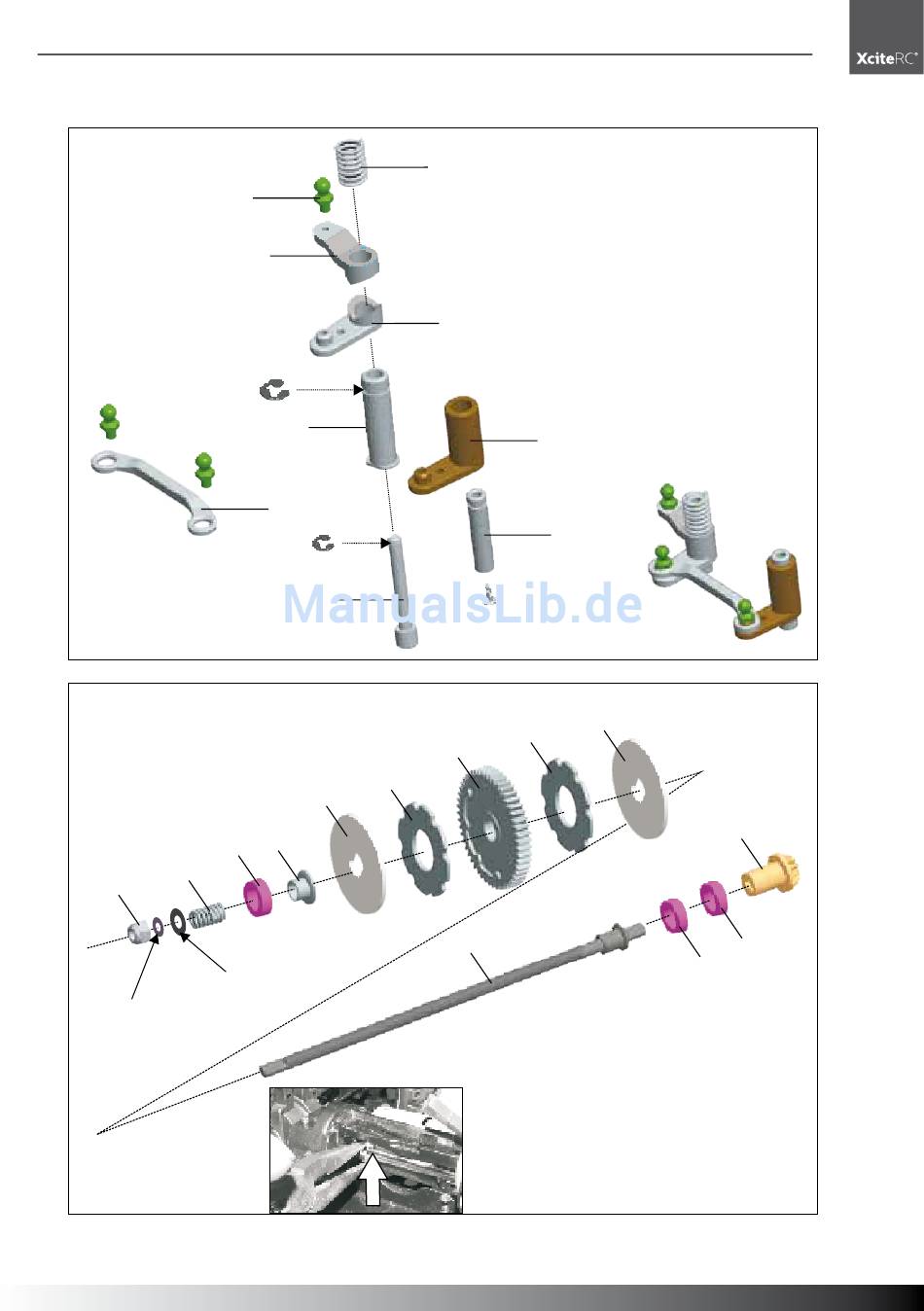 XciteRC®

ManualsLib.de