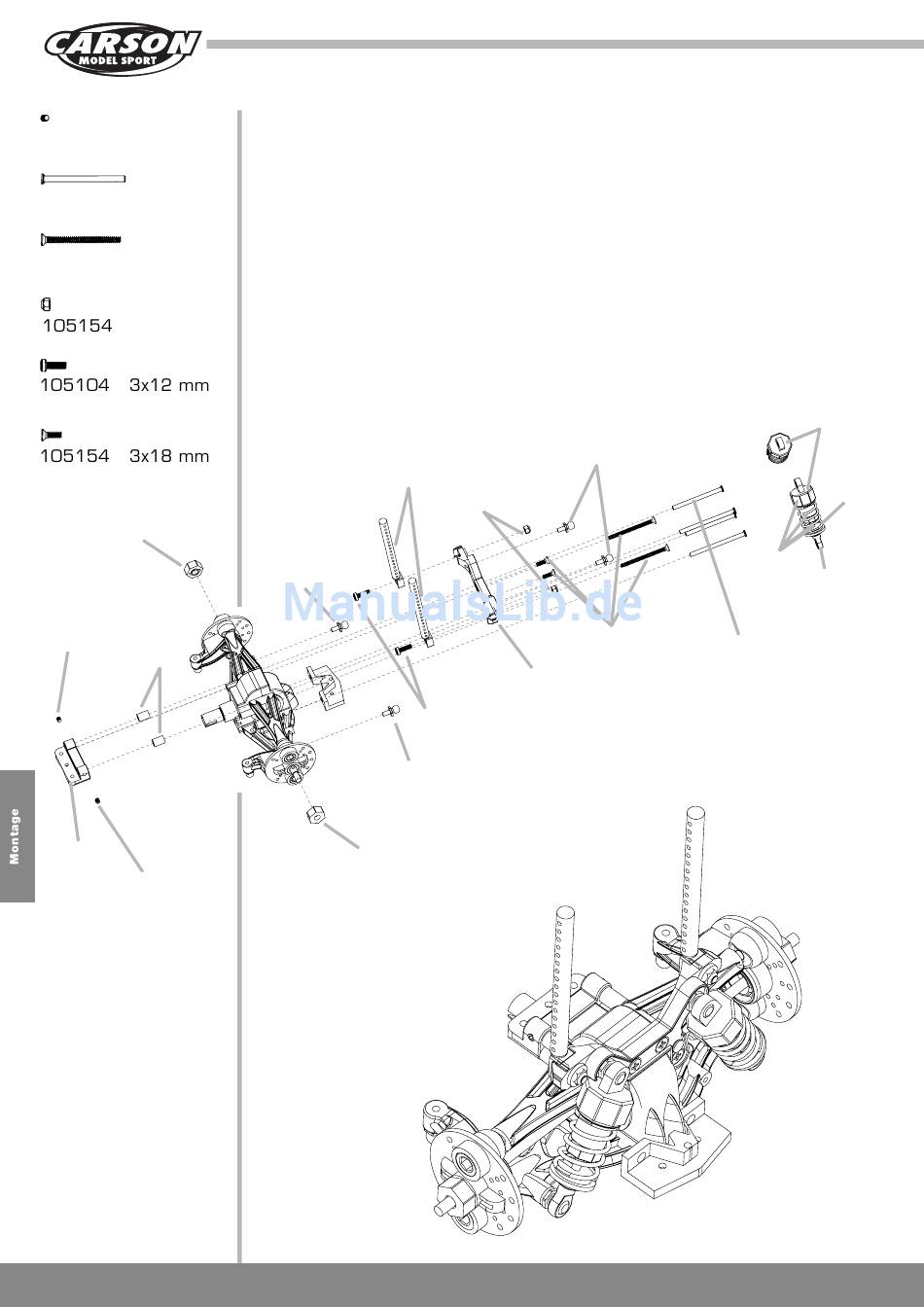 CARSON
MODEL SPORT

105154

105104 3x12 mm

105154 3x18 mm

ManualsLib.de

Montage