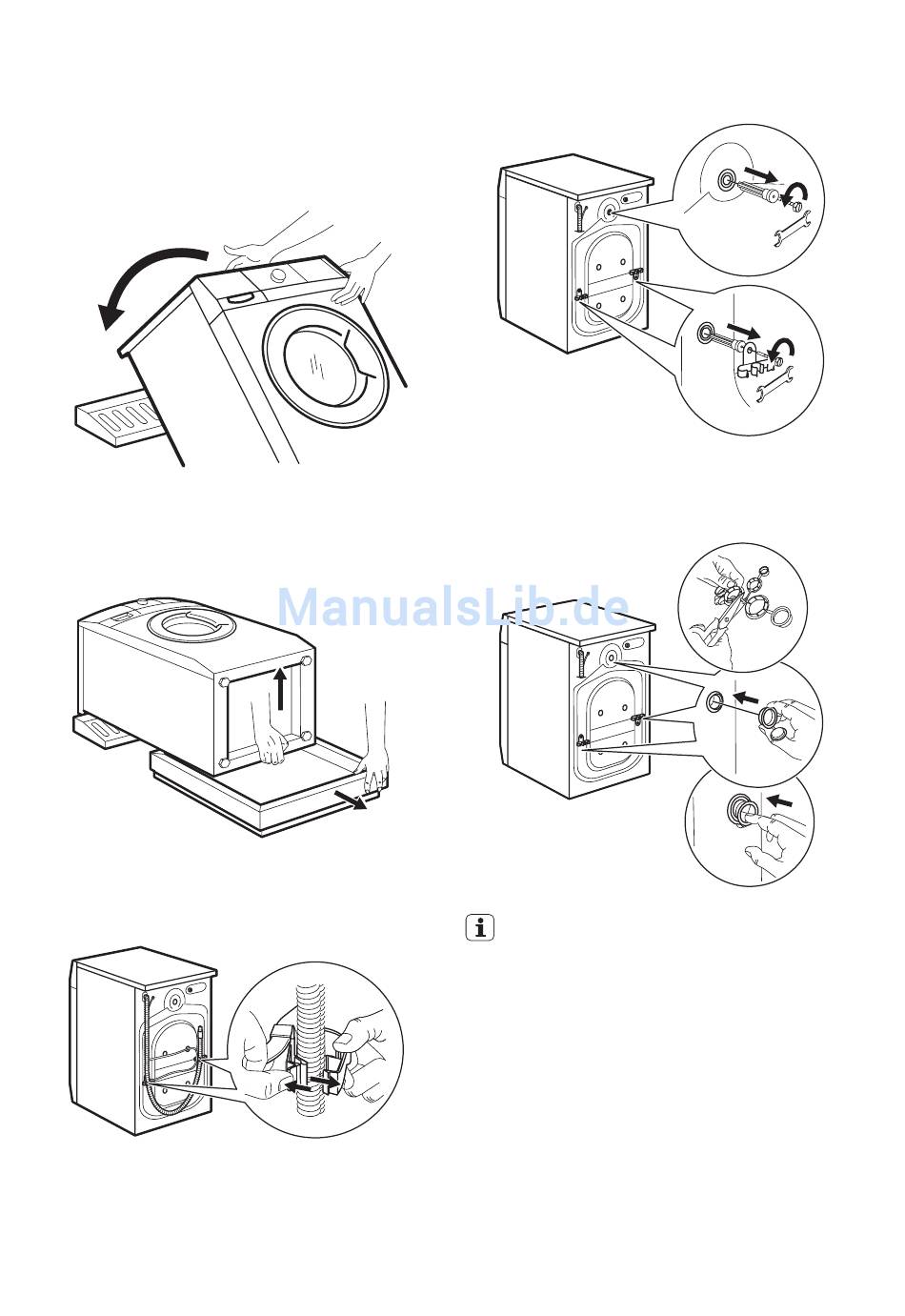 ManualsLib.de