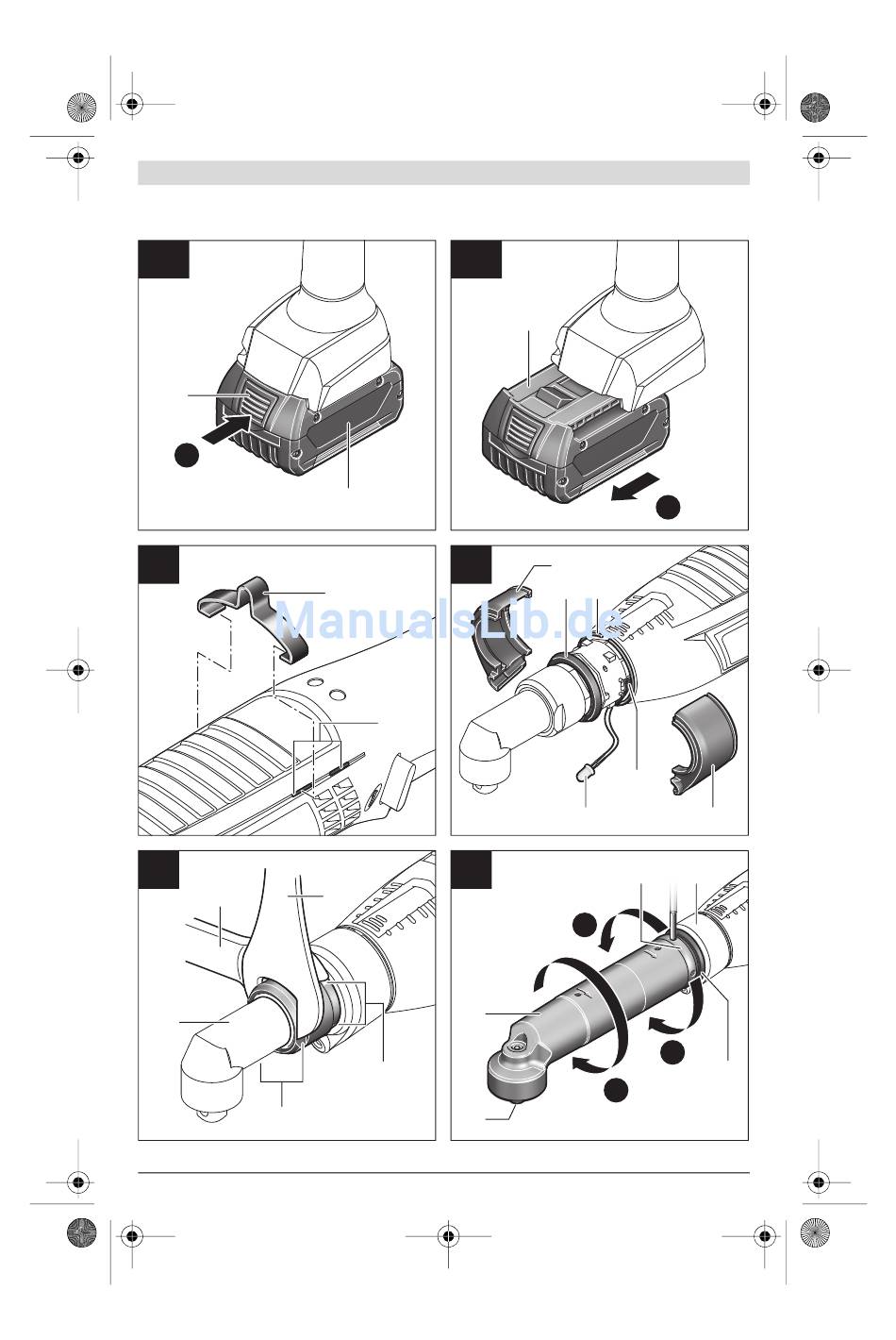 ManualsLib.de