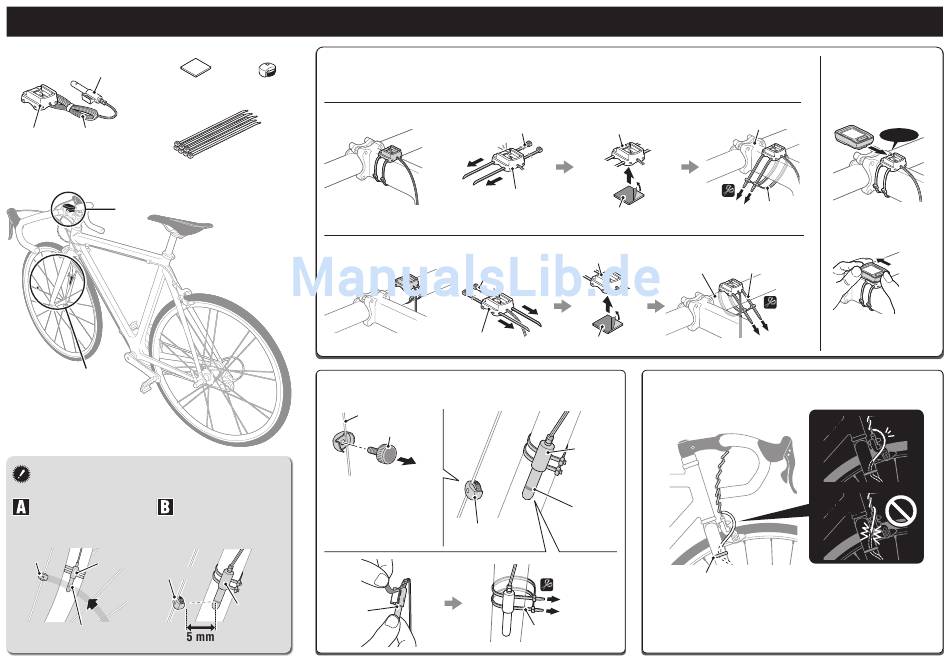 ManualsLib.de

A

B

5 mm