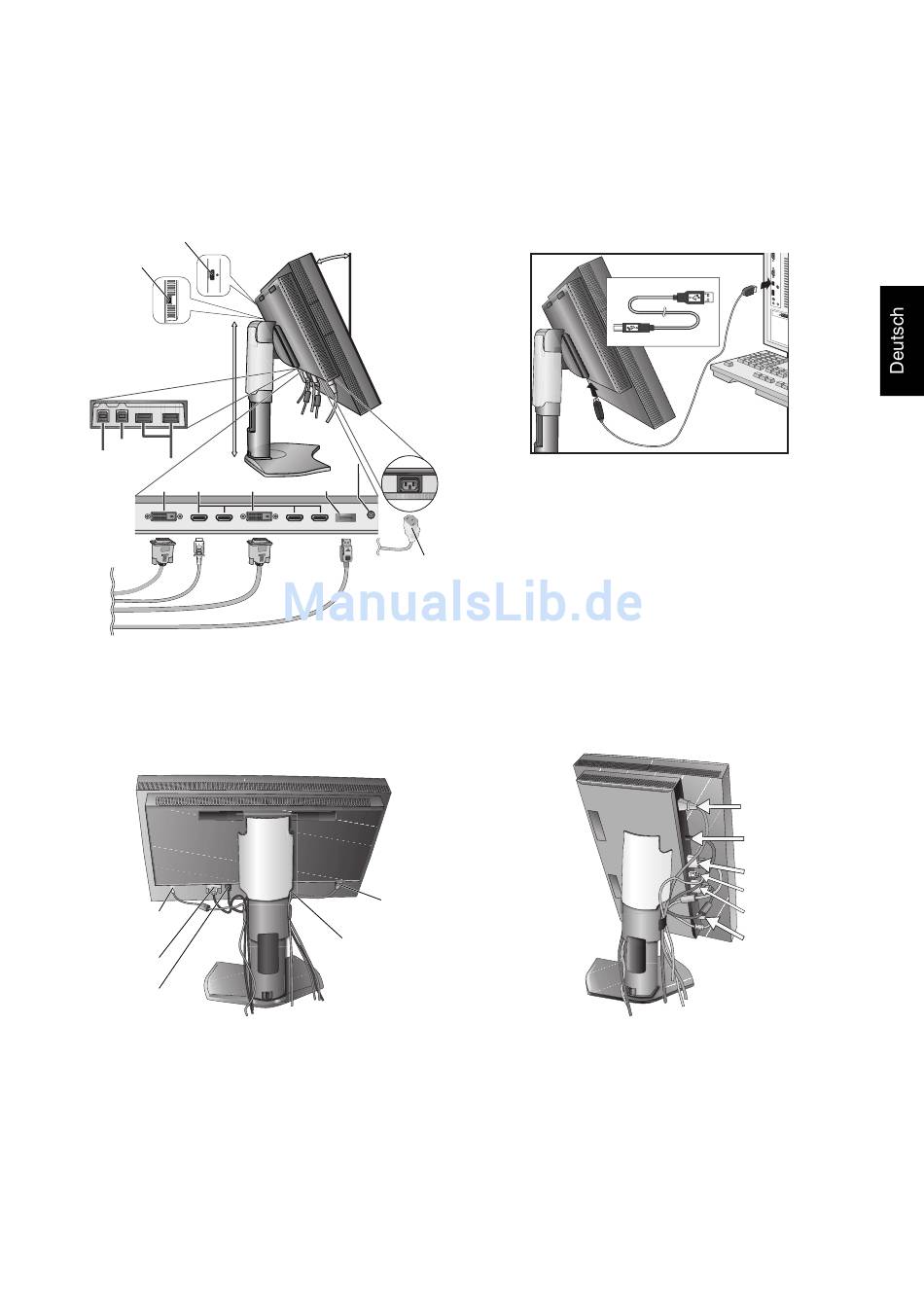 Deutsch

ManualsLib.de