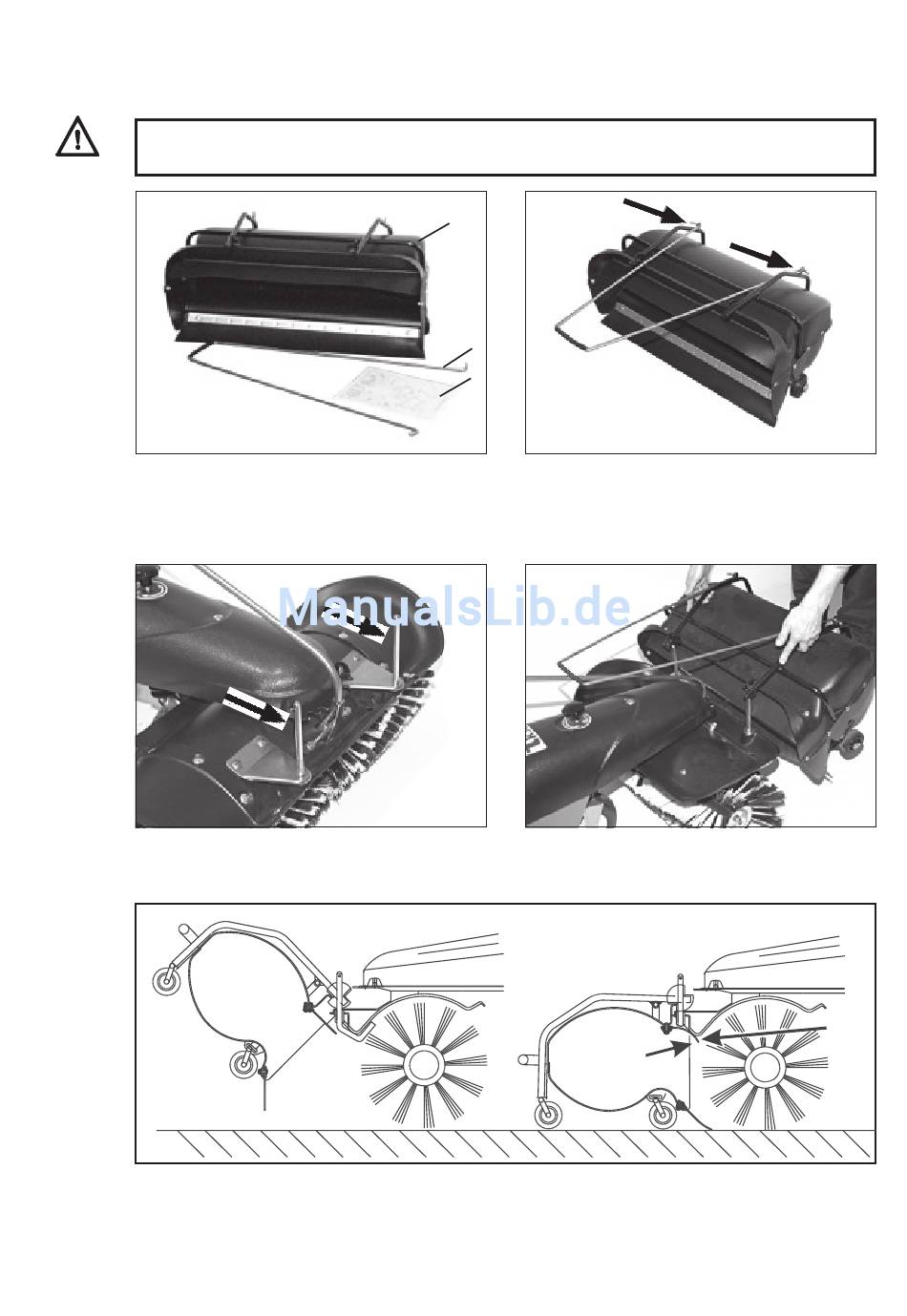 ManualsLib.de