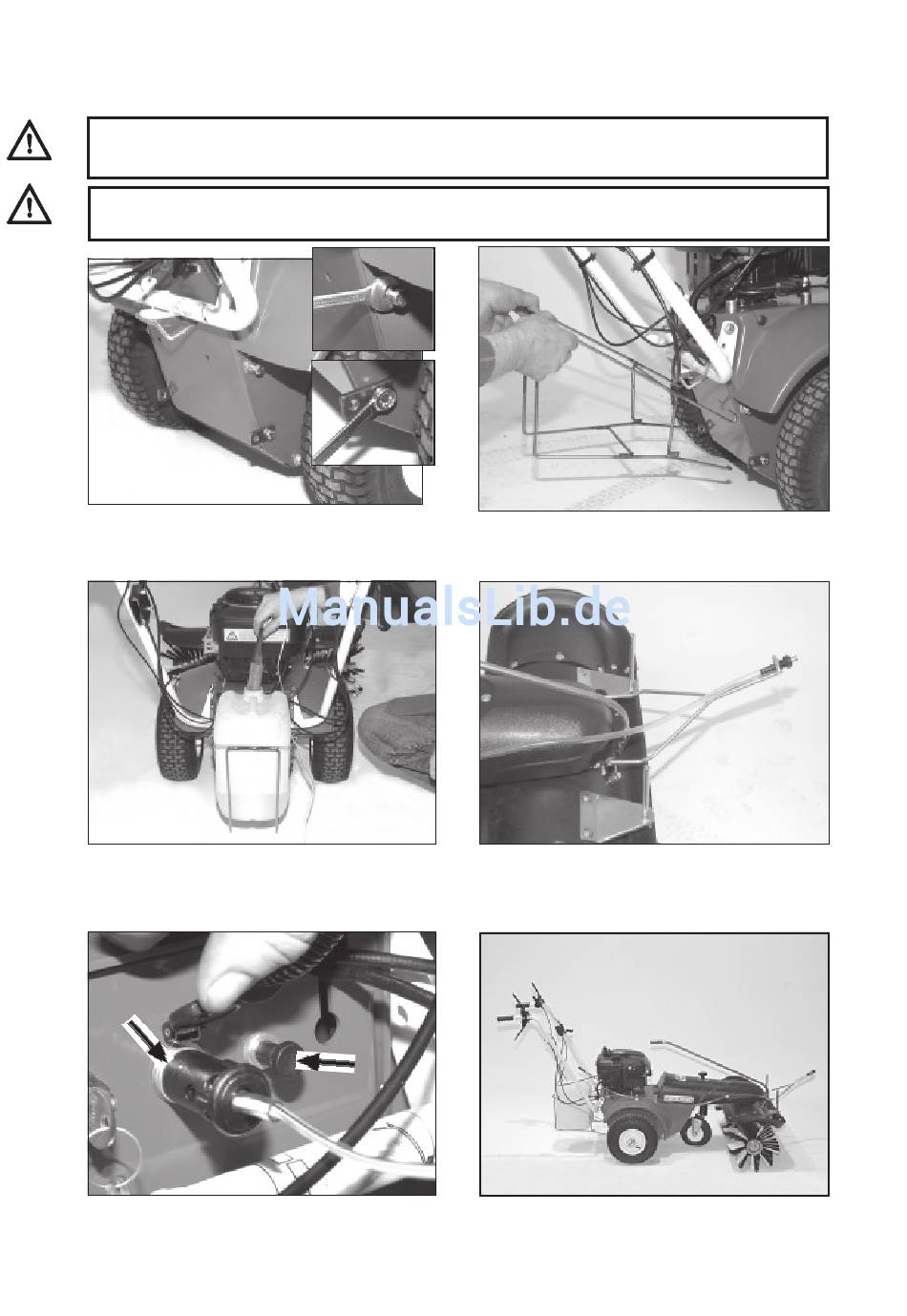 ManualsLib.de