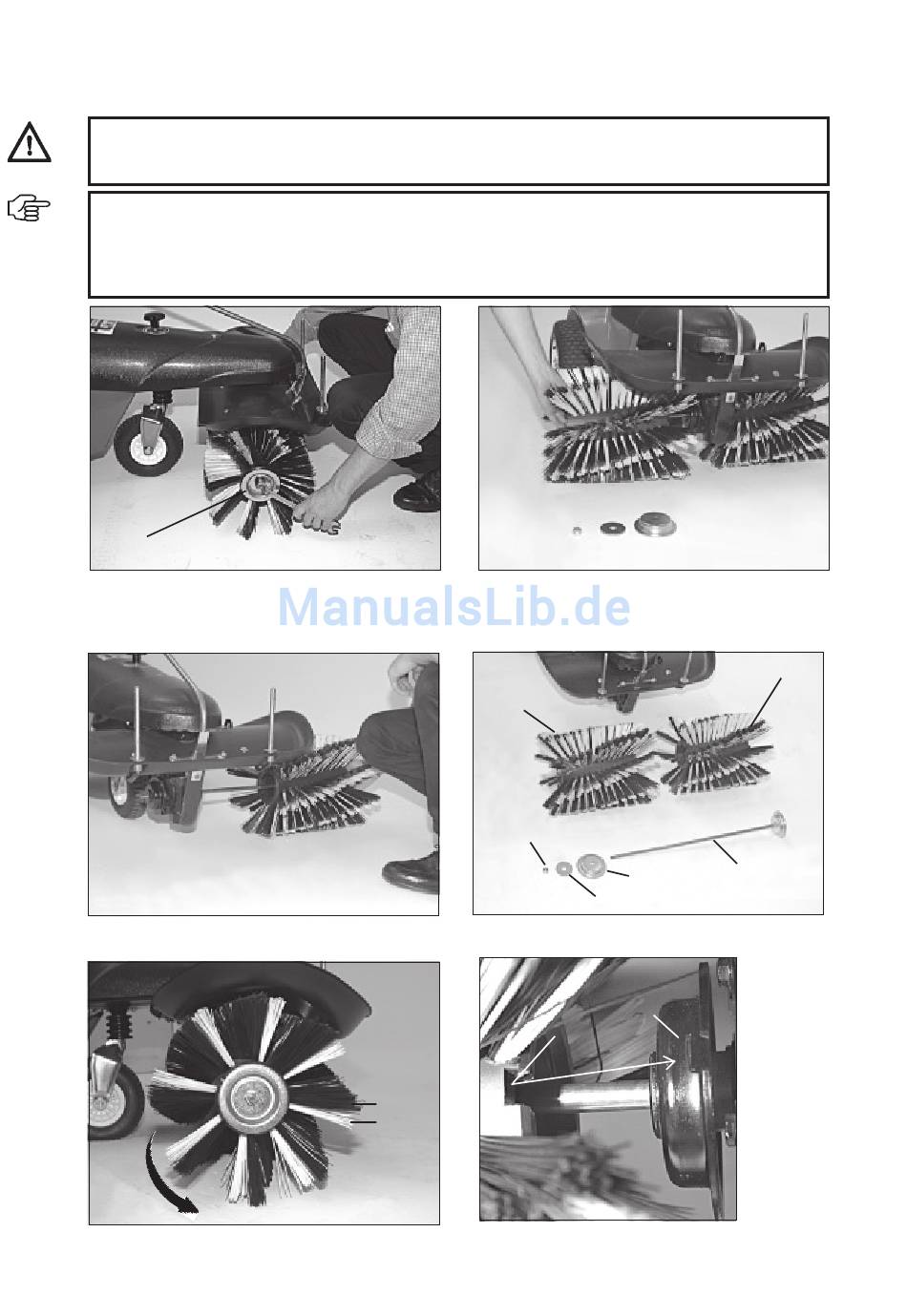 ManualsLib.de