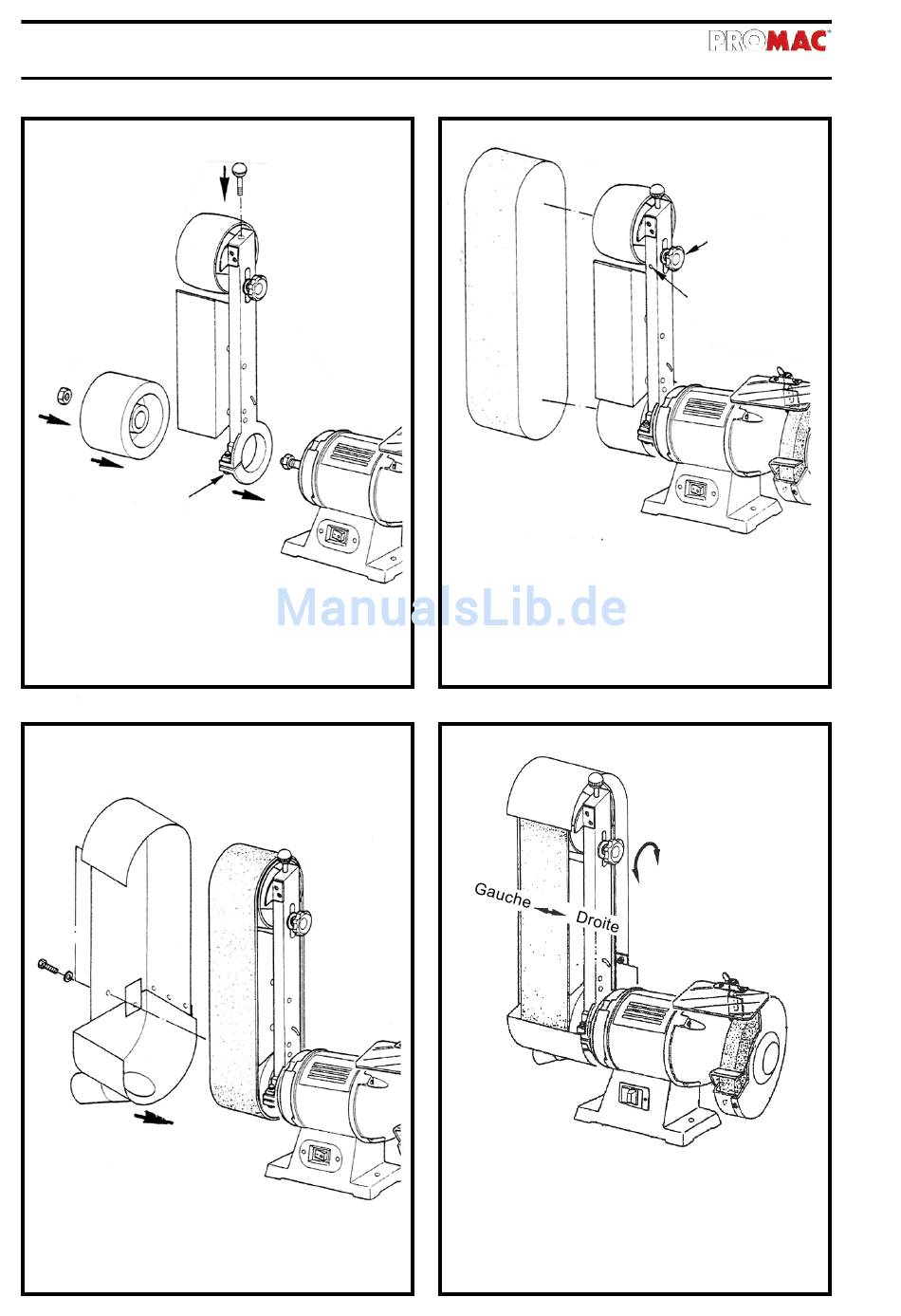 PROMAC

ManualsLib.de

Gauche

Droite