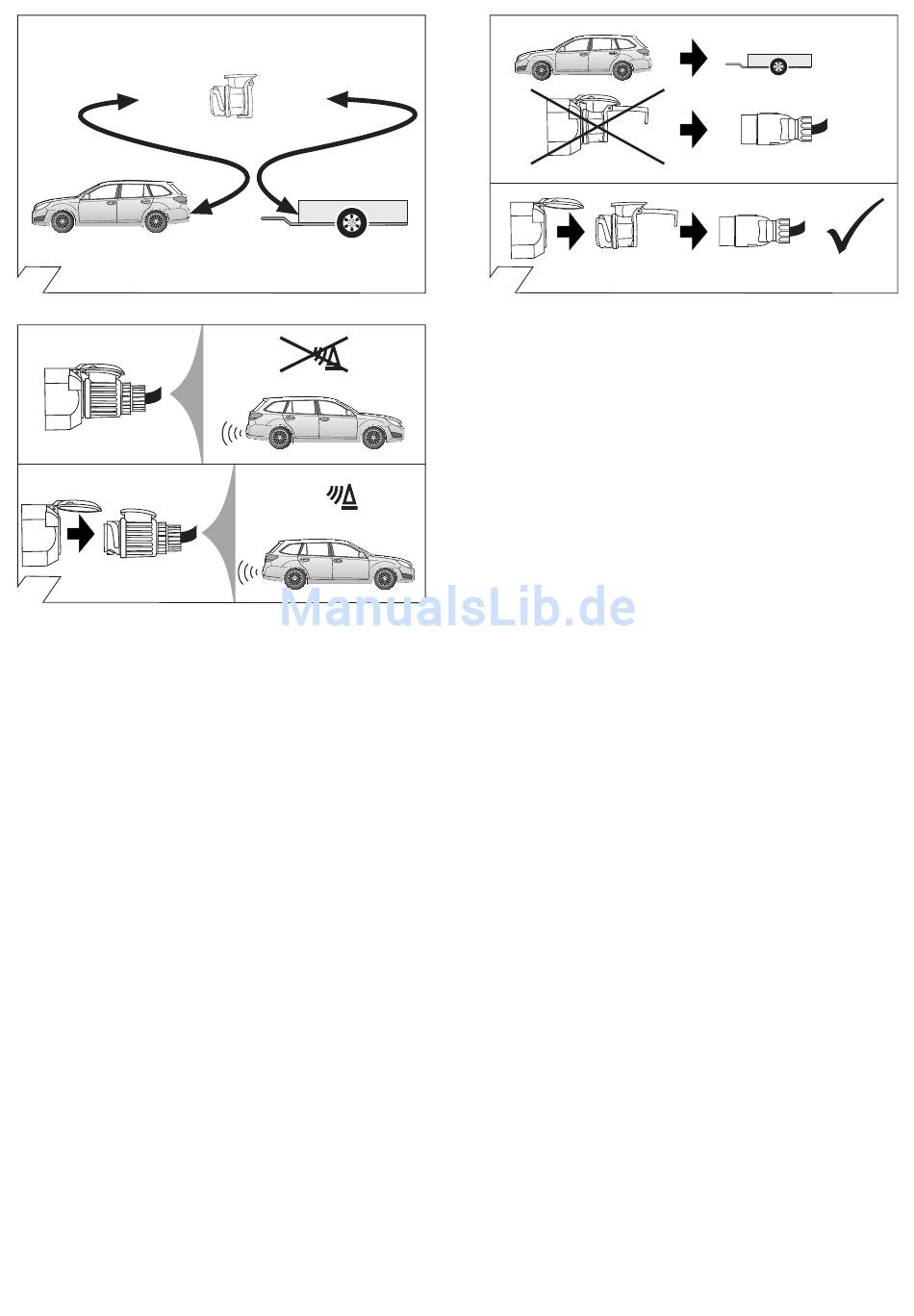 ManualsLib.de