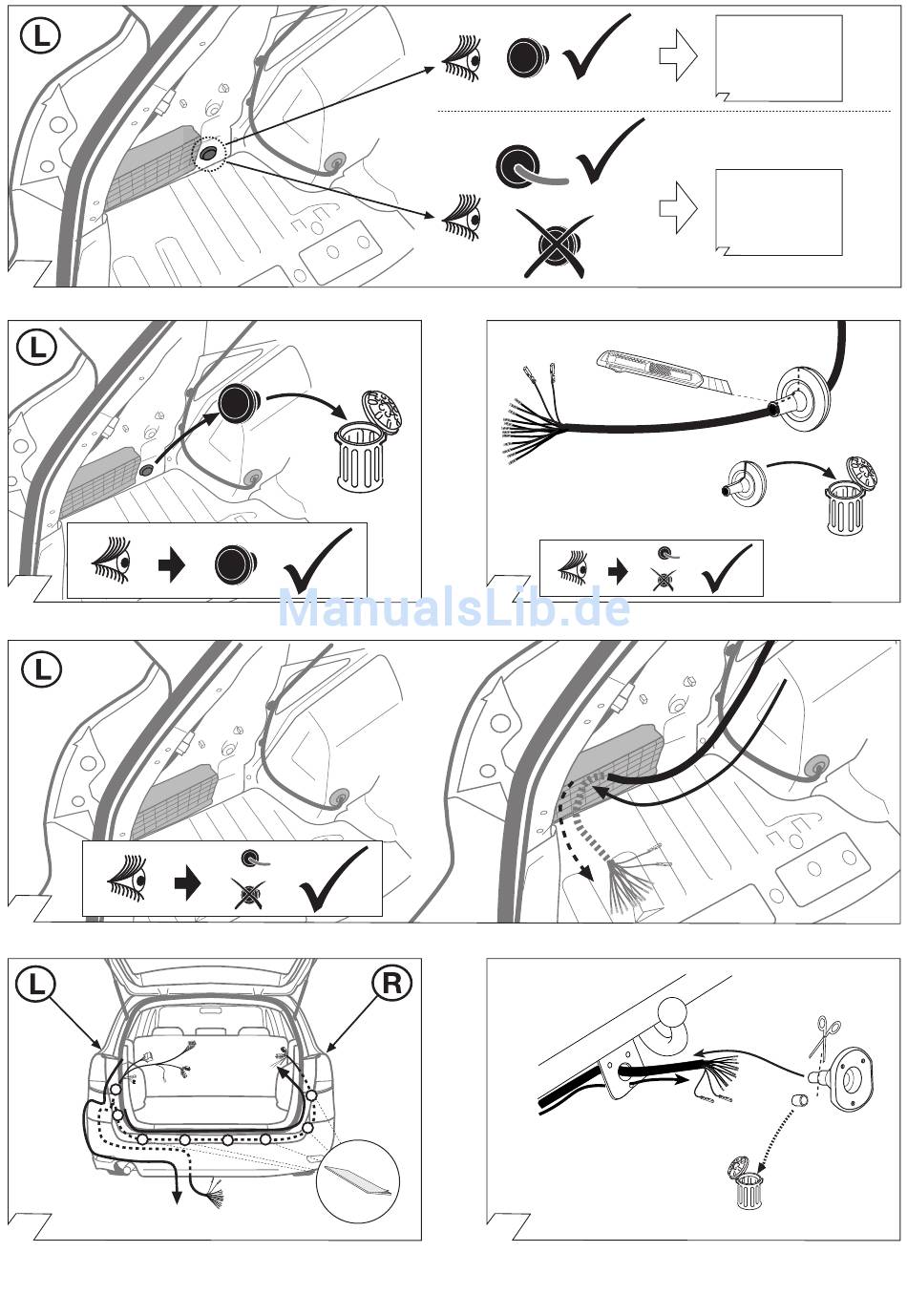 L

L

ManualsLib.de

L

L

R