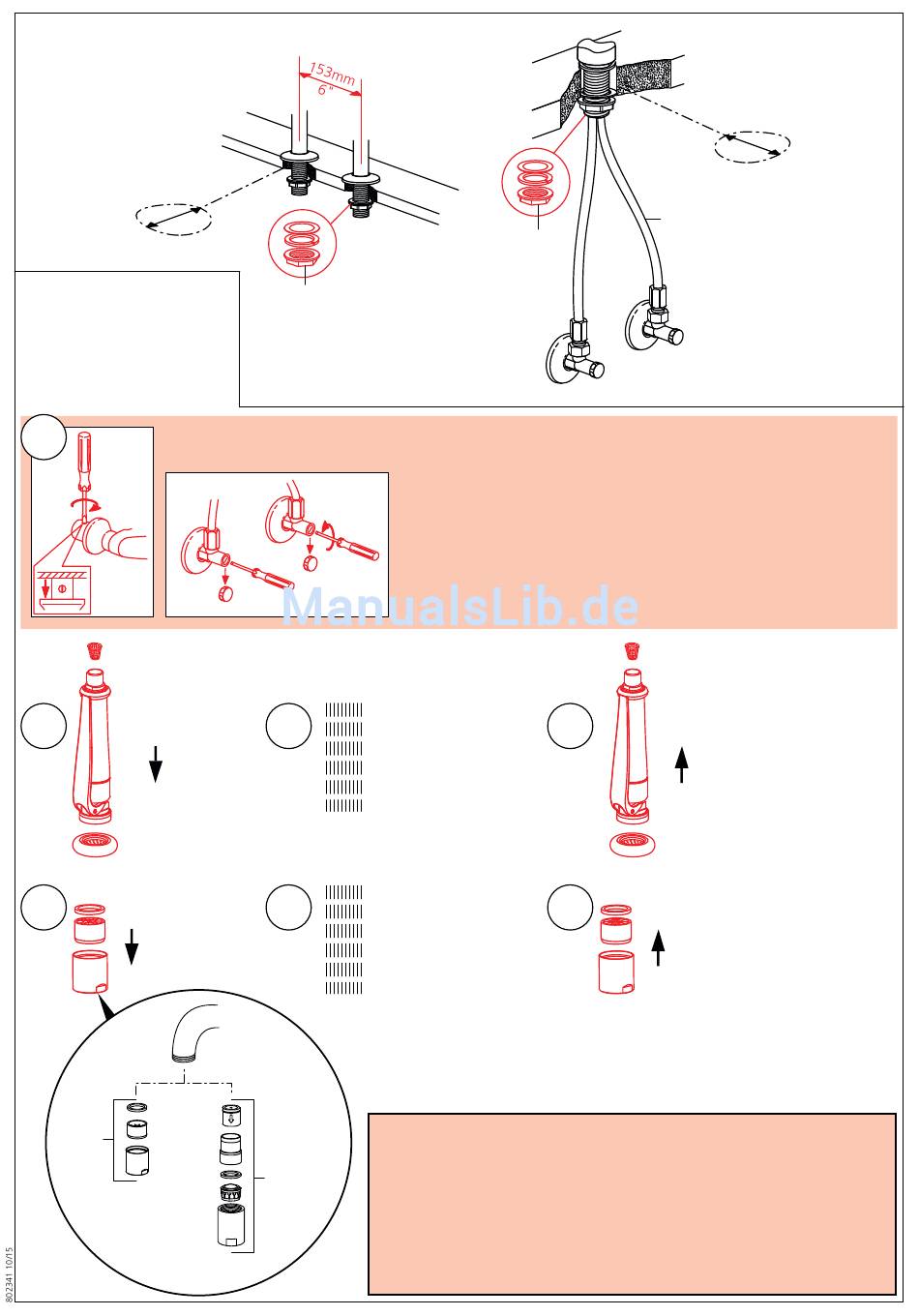 153mm
6"

ManualsLib.de

802341 10/15