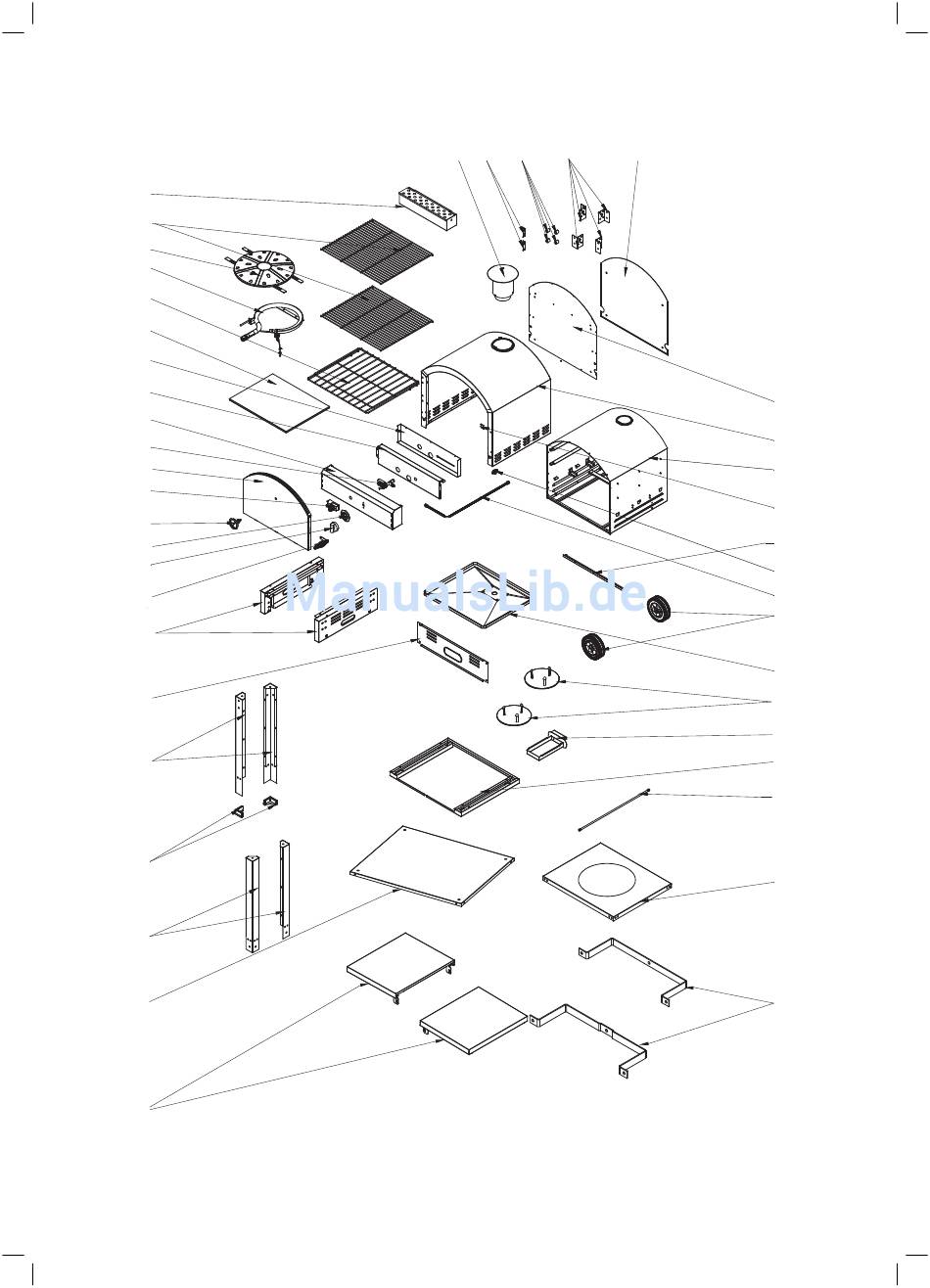 ManualsLib.de