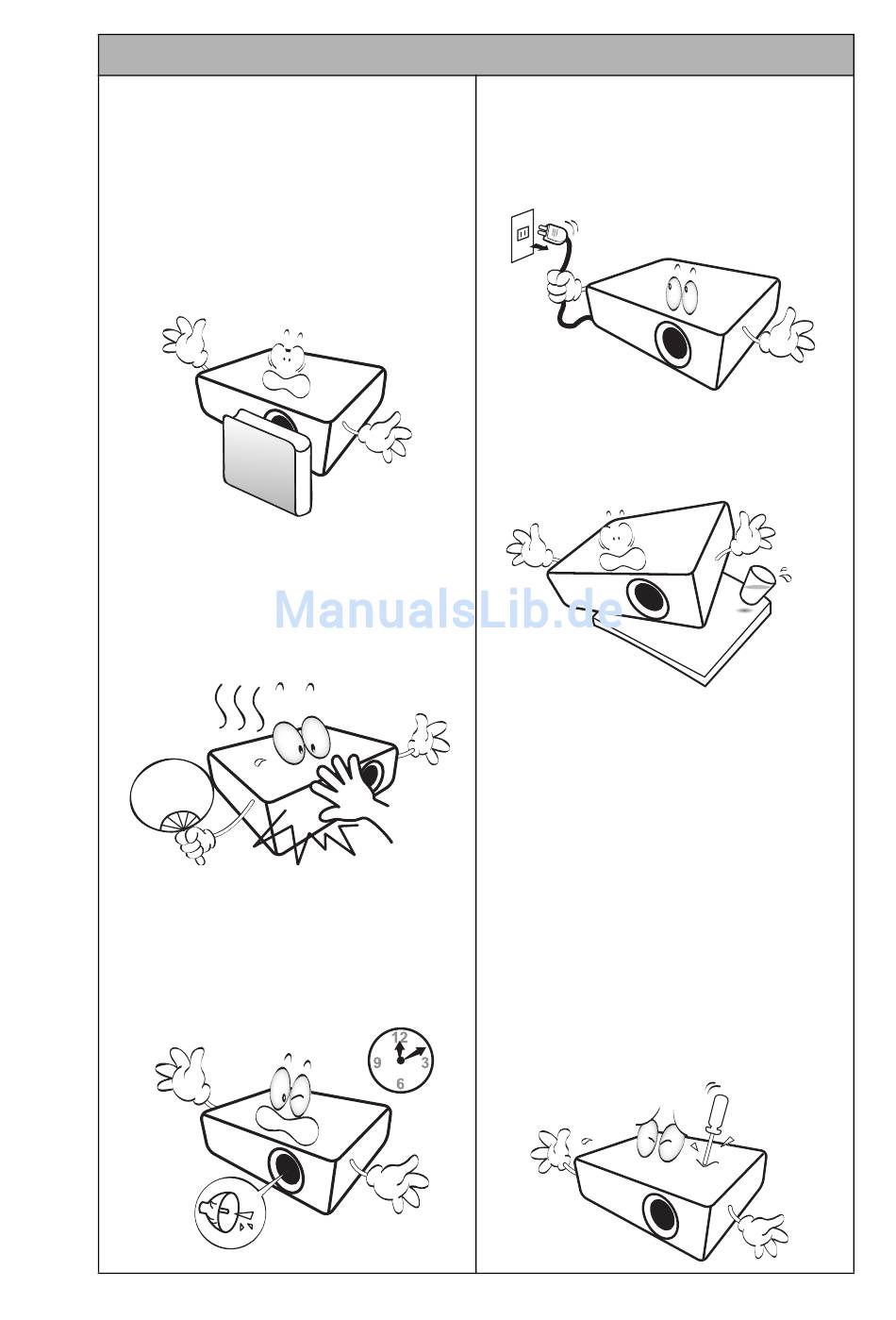 ManualsLib.de

12
9
3
6