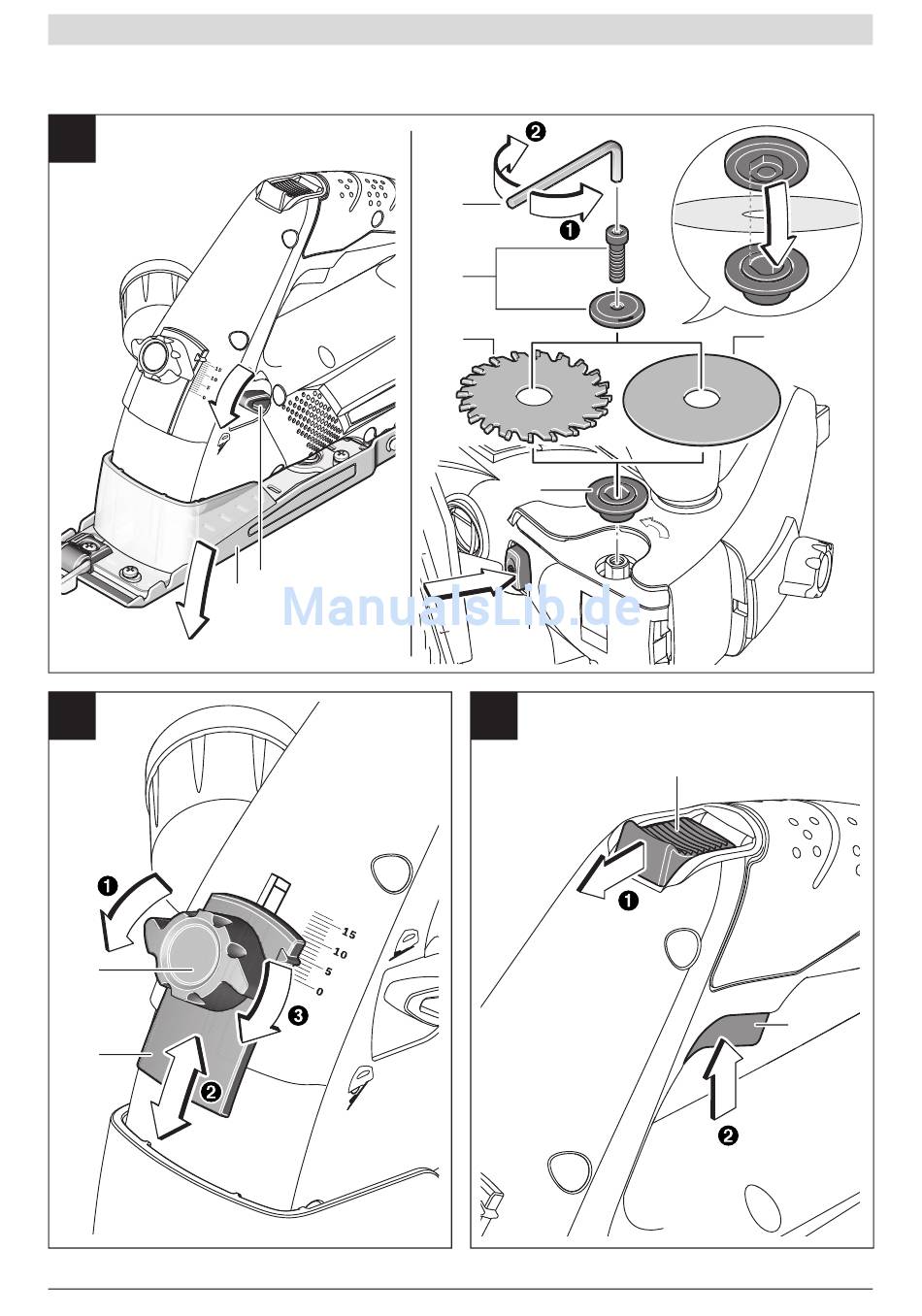 15
10
5
0

2

1

ManualsLib.de

1

15
10
5
0

3

2

1

2