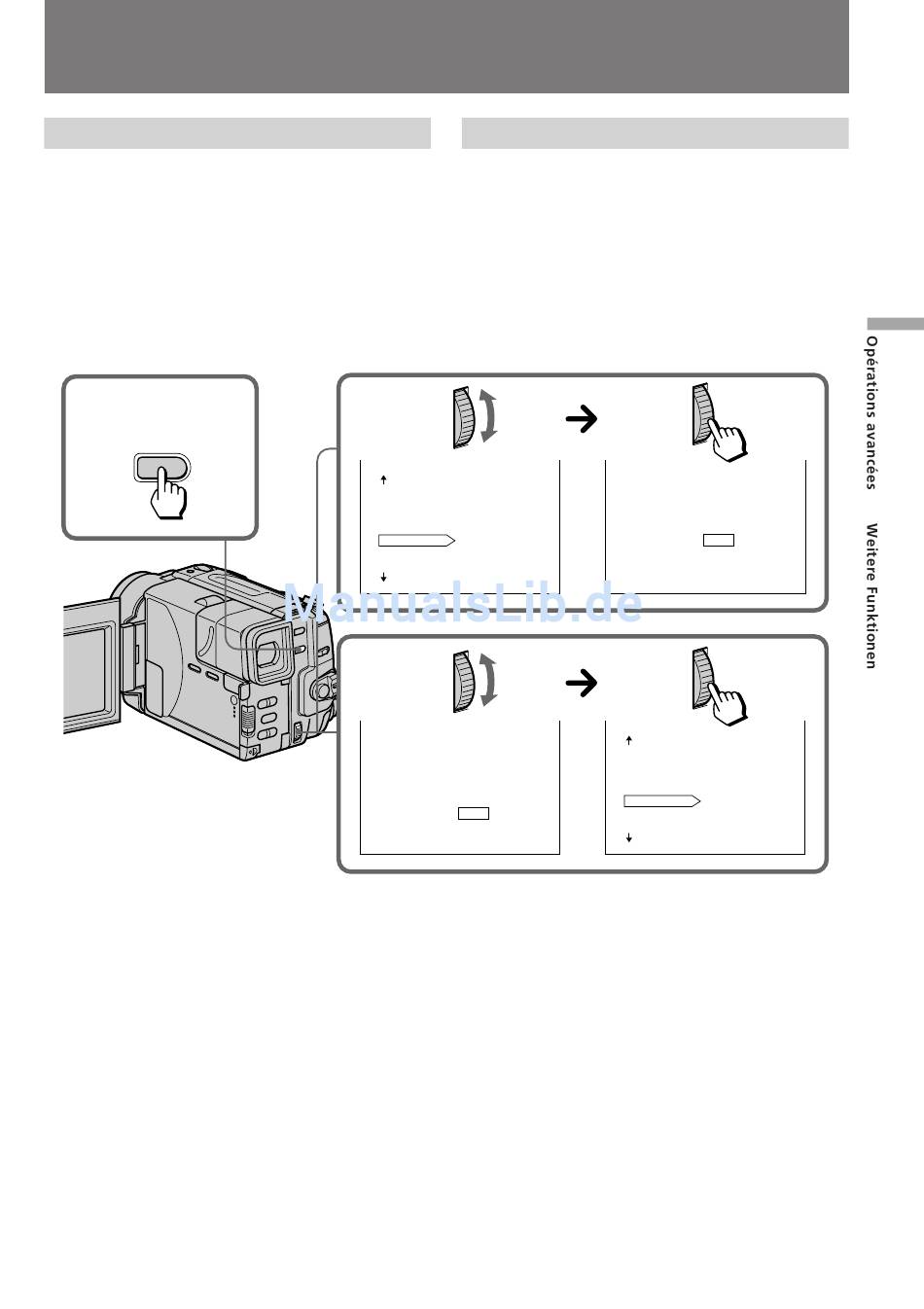 Opérations avancées

Weitere Funktionen

ManualsLib.de