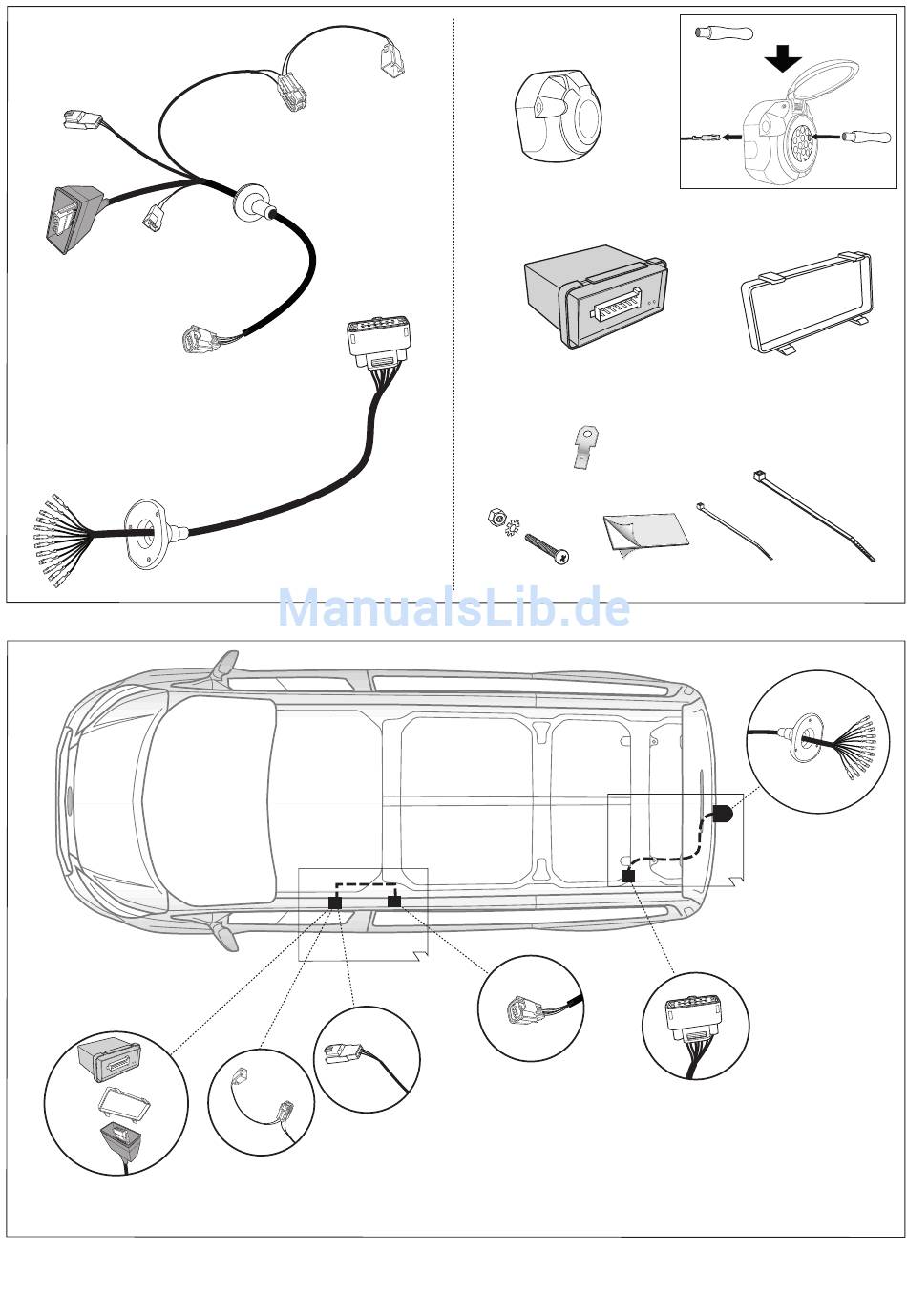 ManualsLib.de