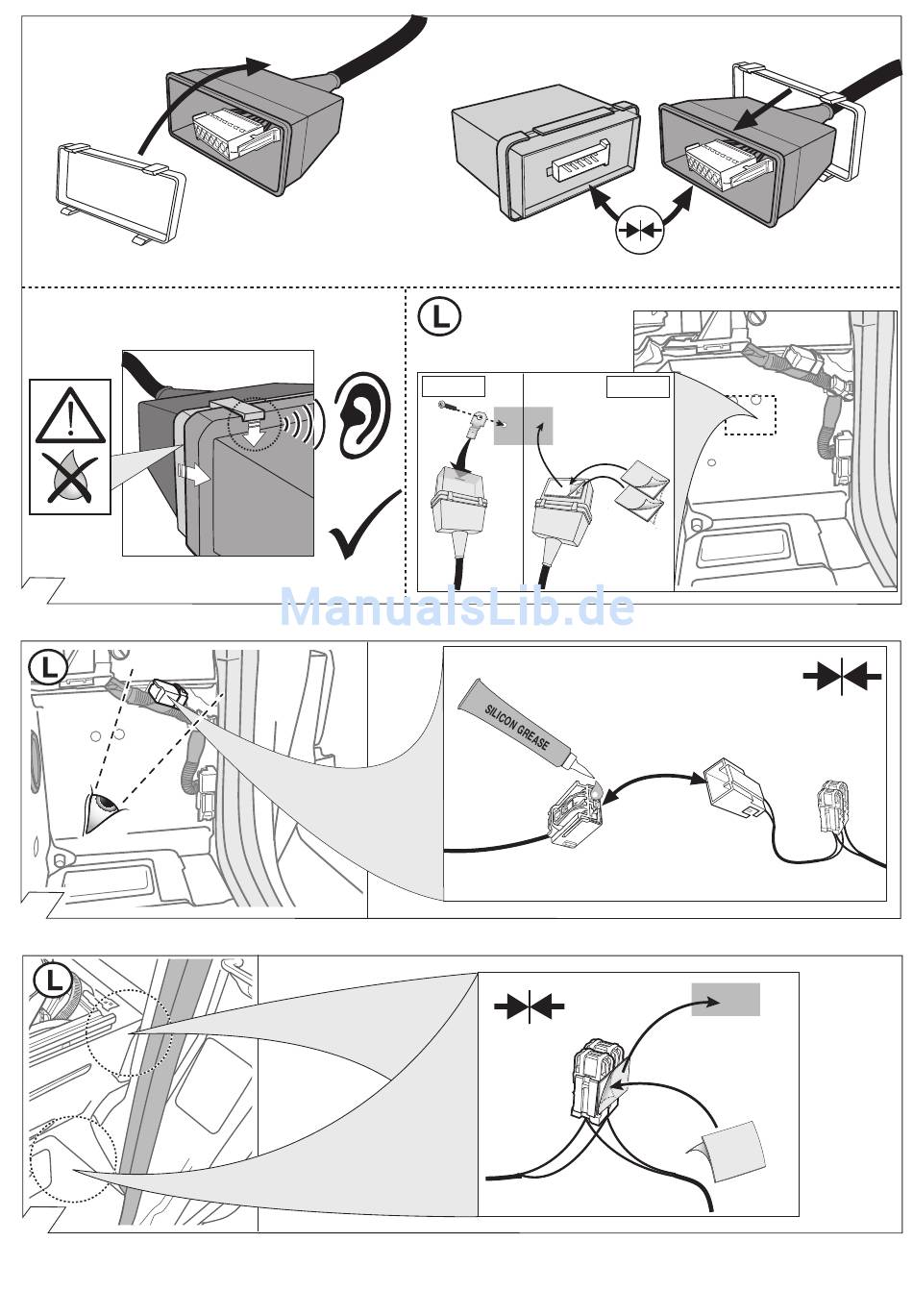 L

ManualsLib.de

L

SILICON GREASE

L