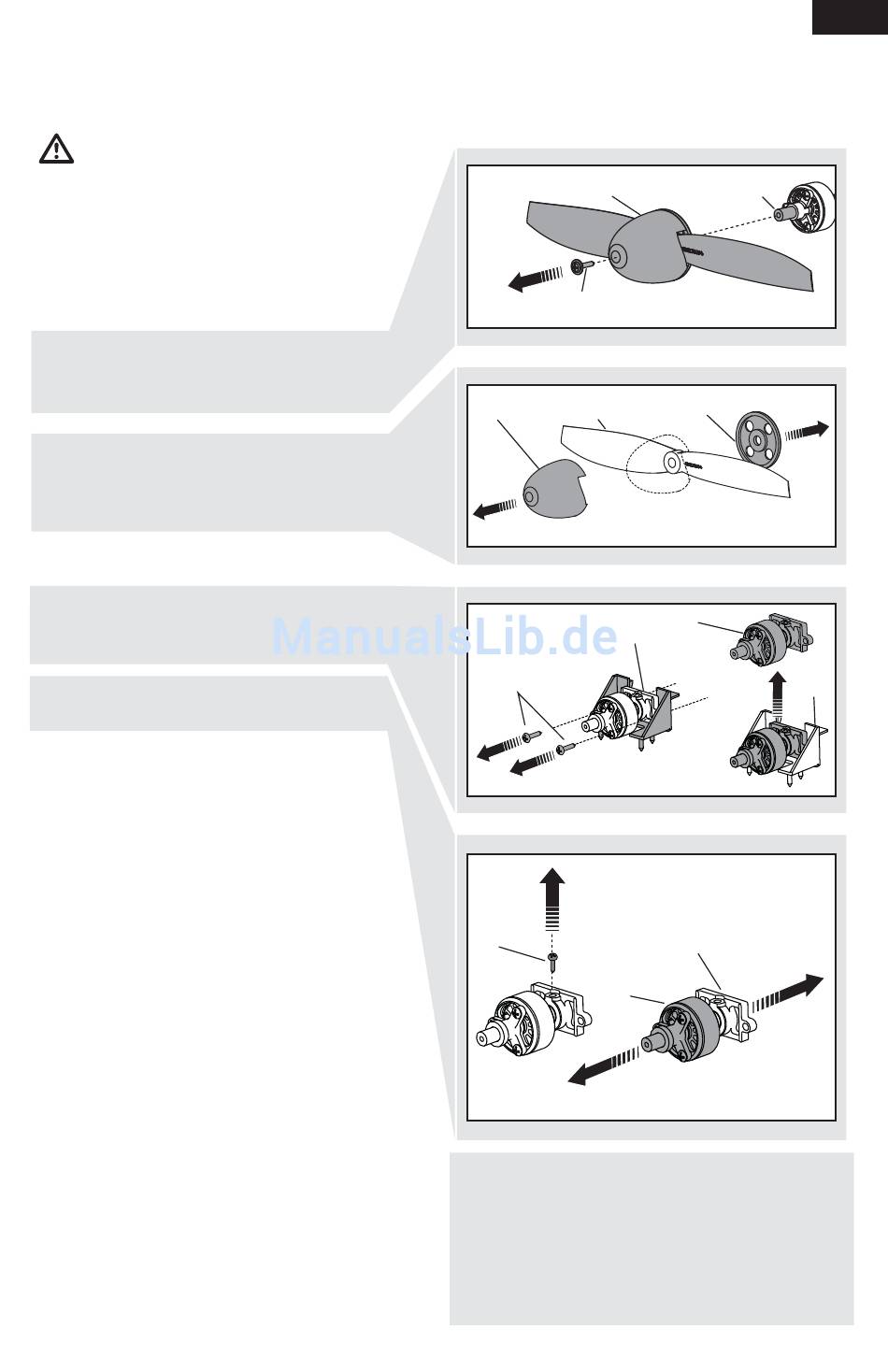 ManualsLib.de