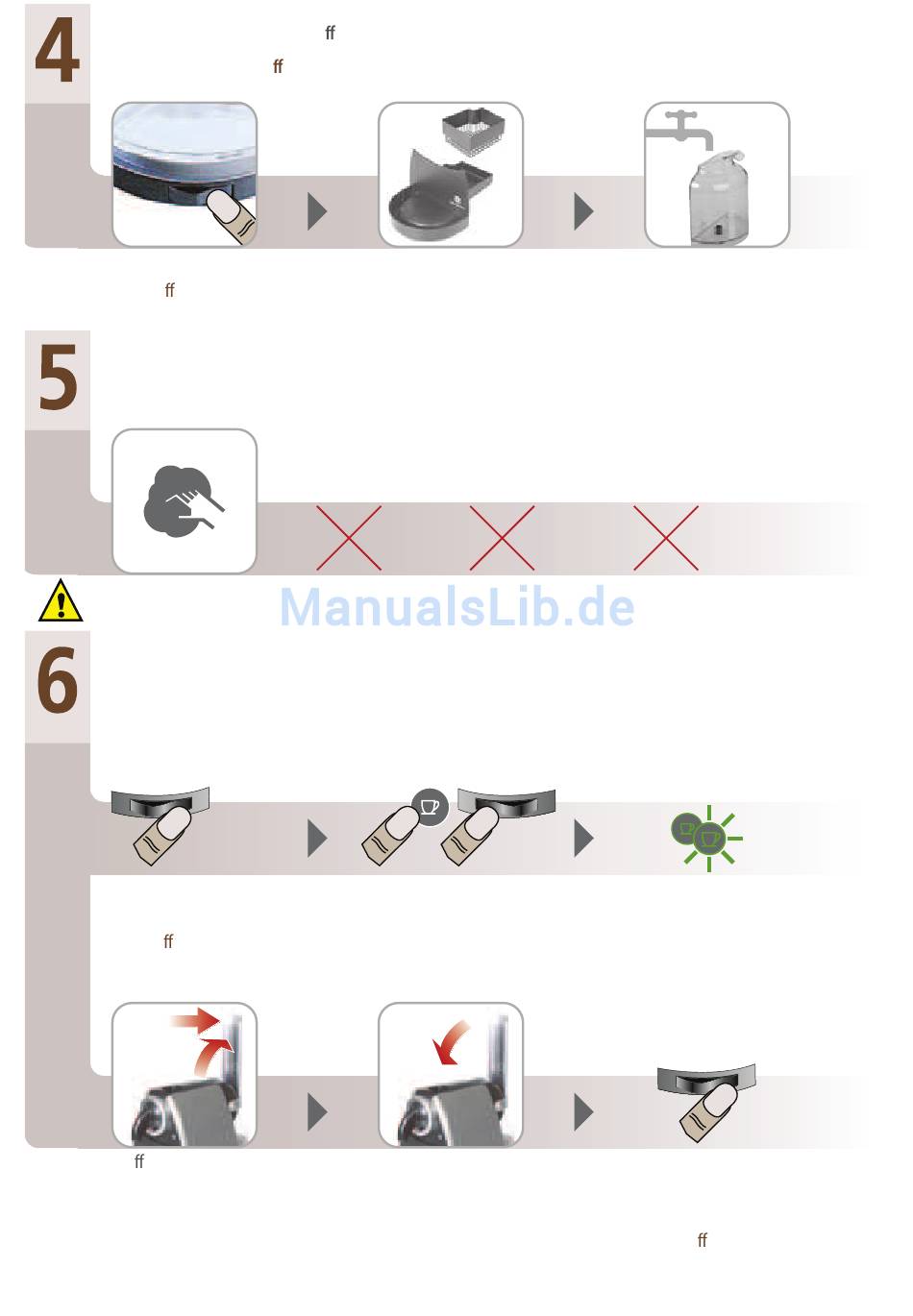 4

ff

ff

ff

5

ManualsLib.de

6

ff

ff

ff