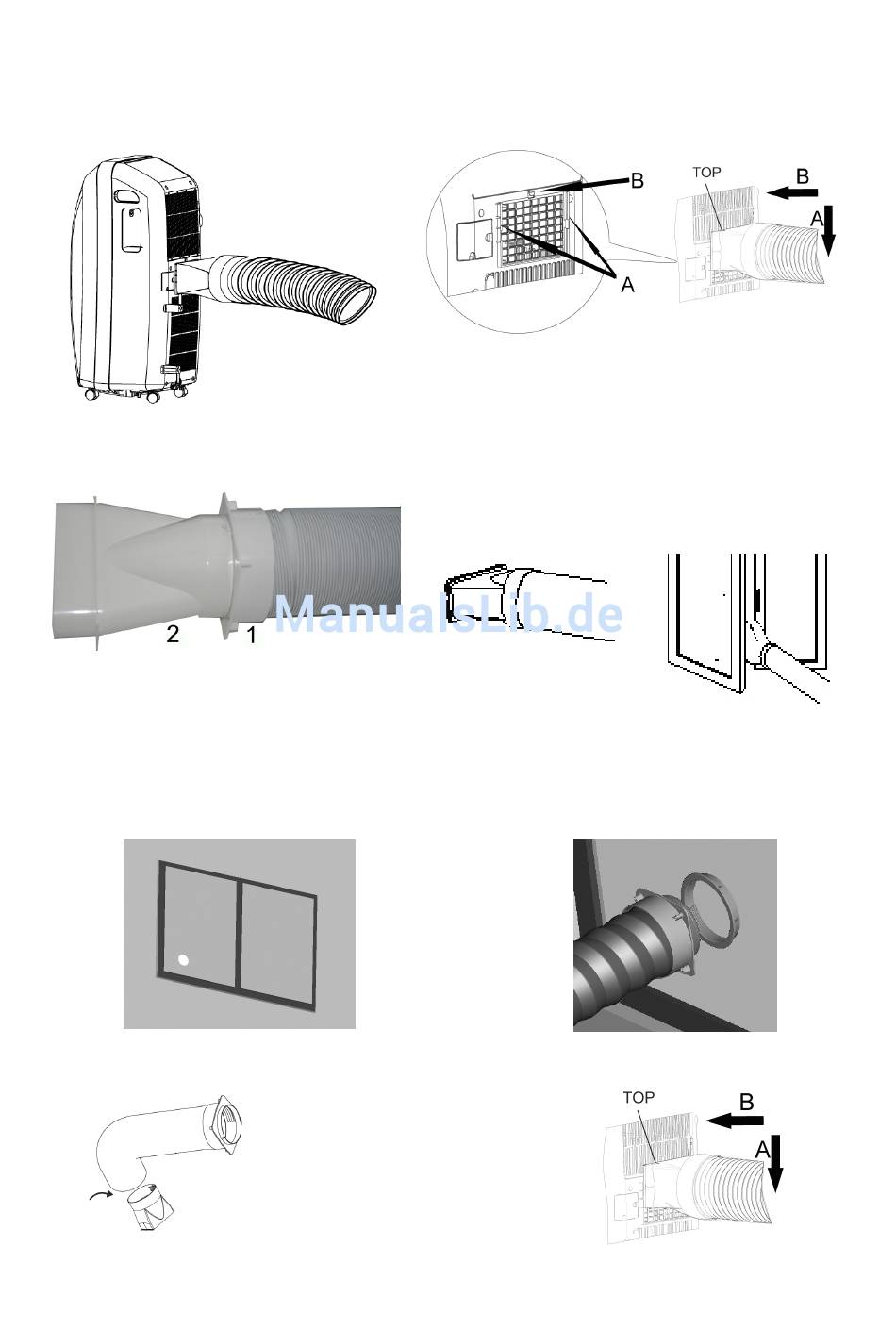 B

A

TOP

B

A

2

1

ManualsLib.de

TOP

B

A