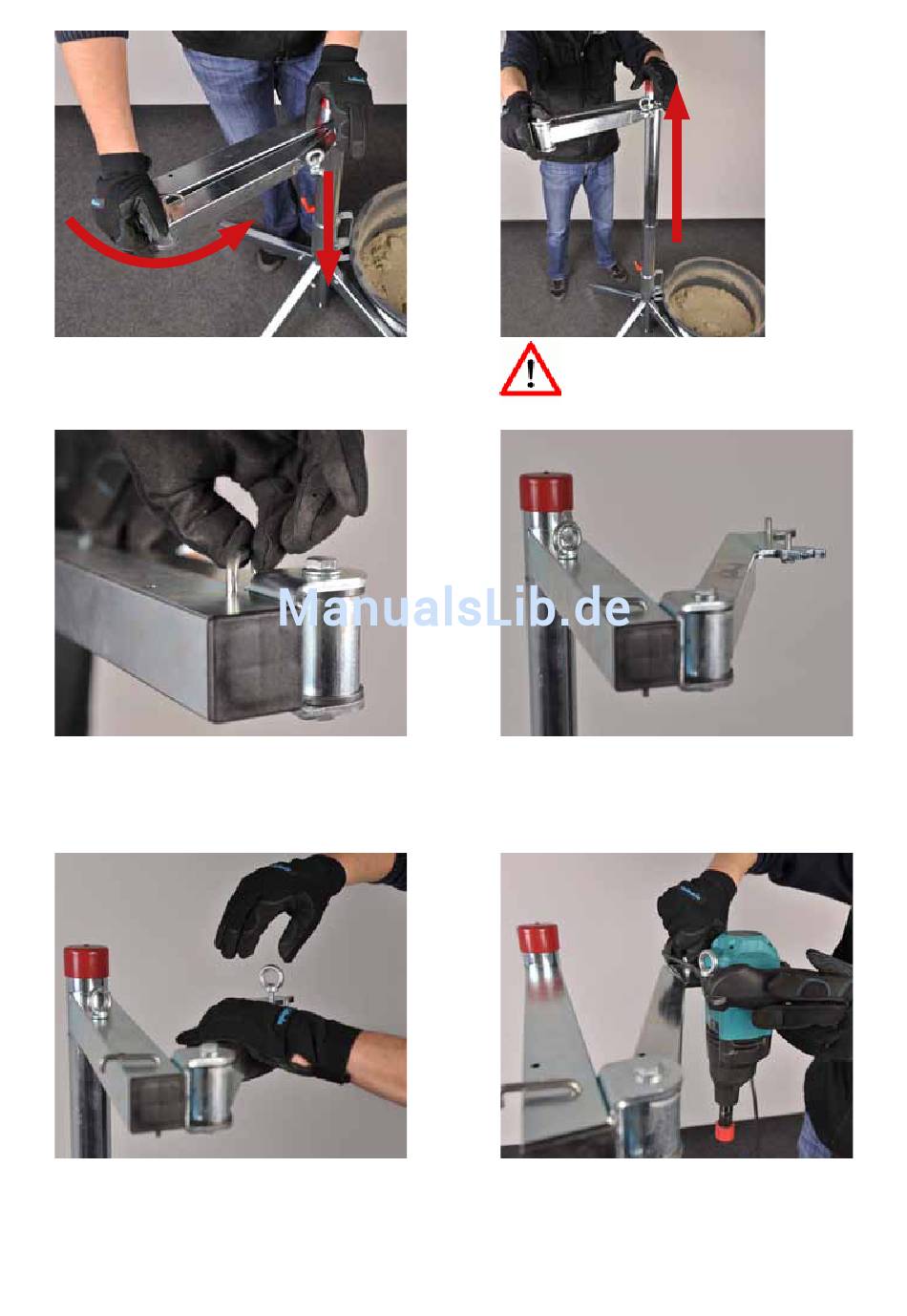 ManualsLib.de