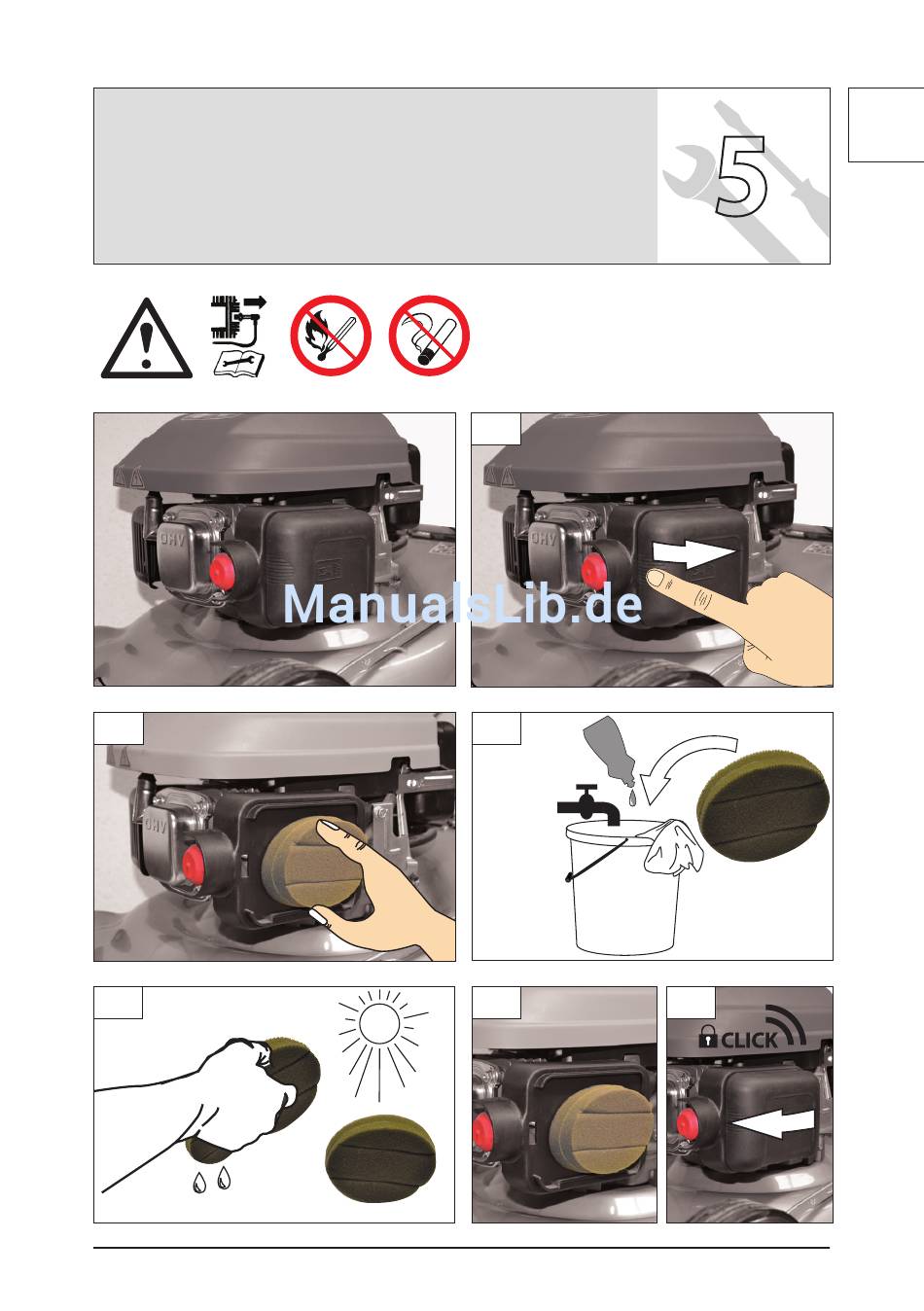 5

OHV

OHV

ManualsLib.de

OHV

CLICK