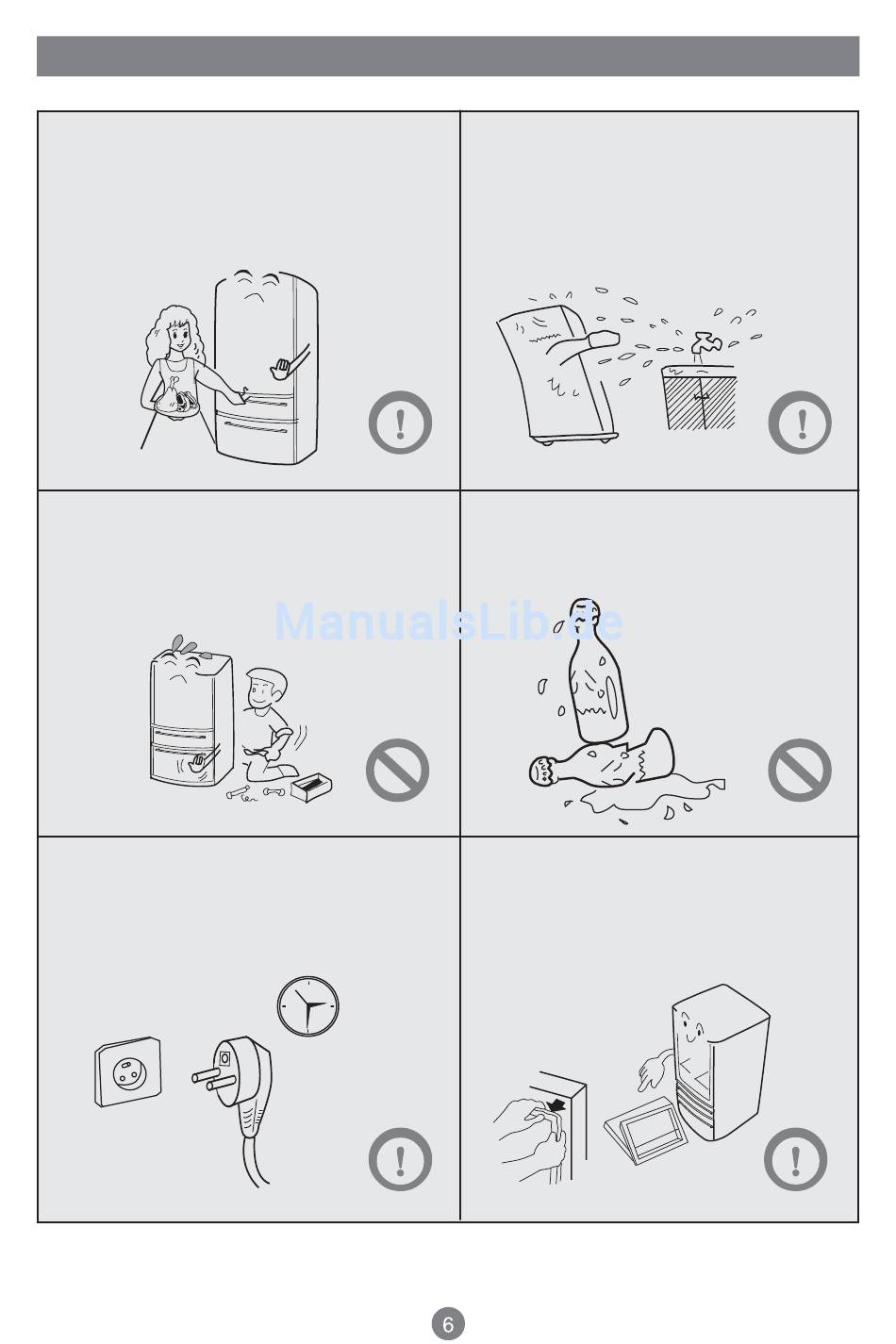 ManualsLib.de

6