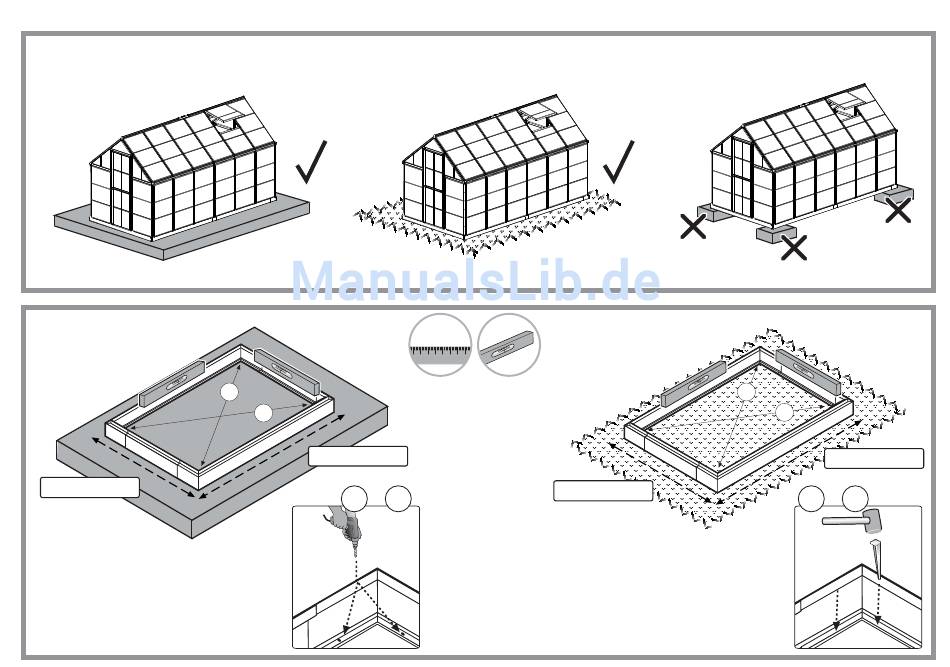 ManualsLib.de