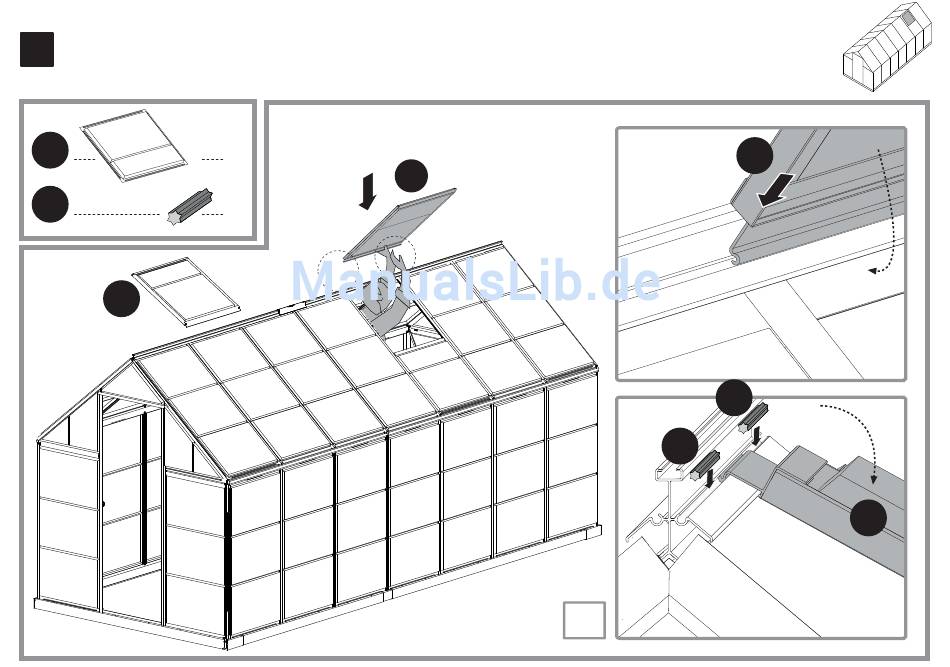 ManualsLib.de