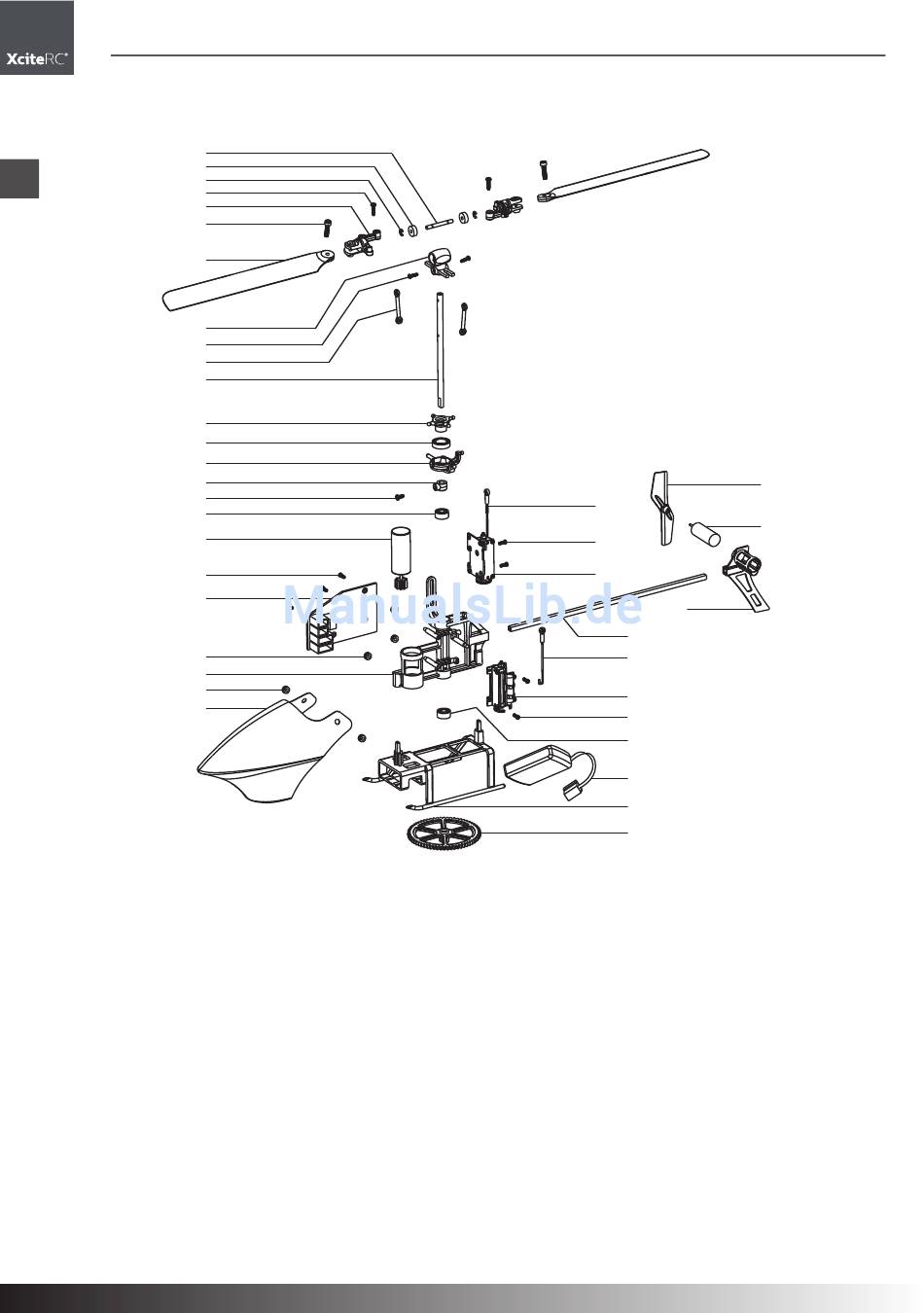 XciteRC®

ManualsLib.de