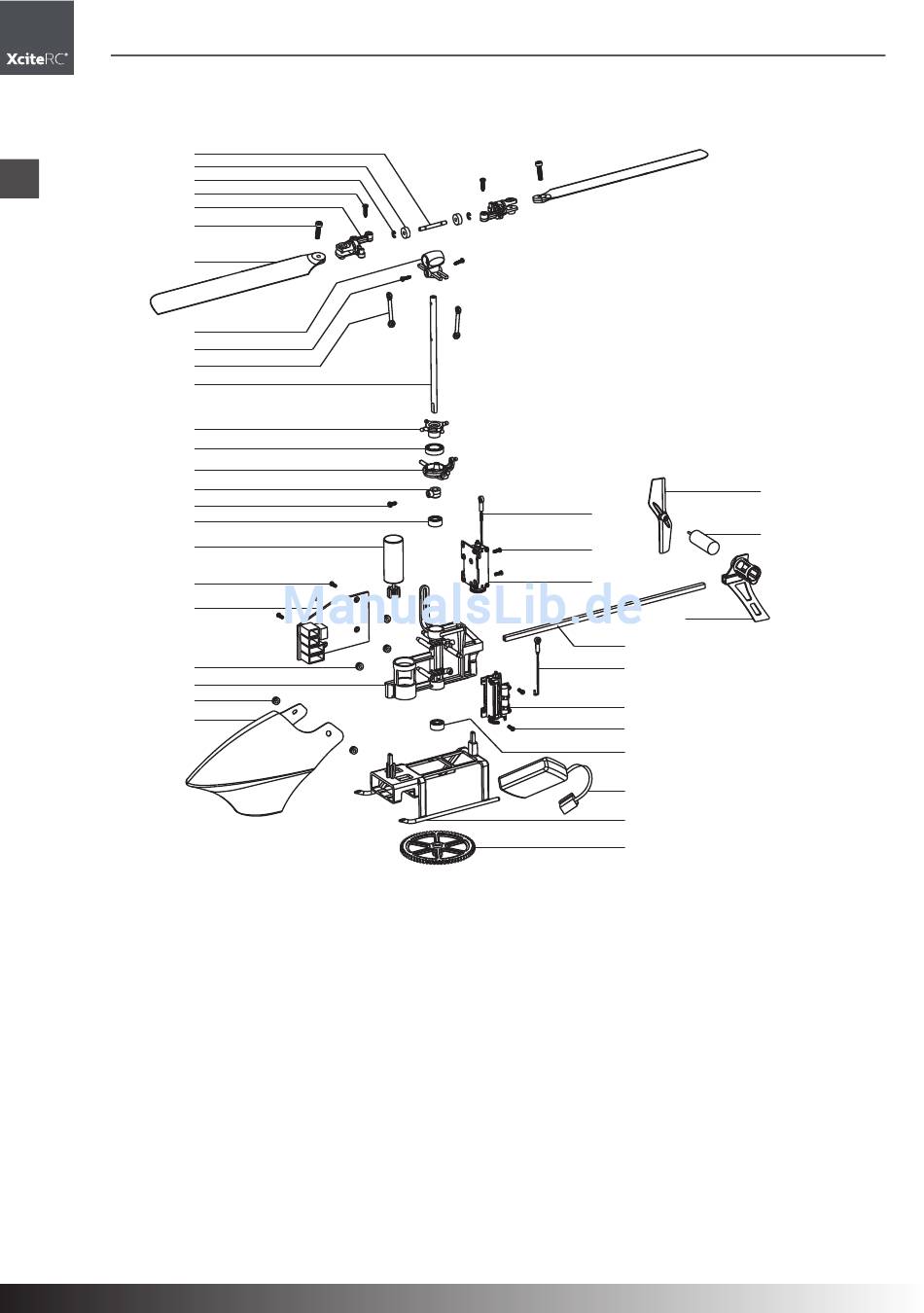 XciteRC®

ManualsLib.de