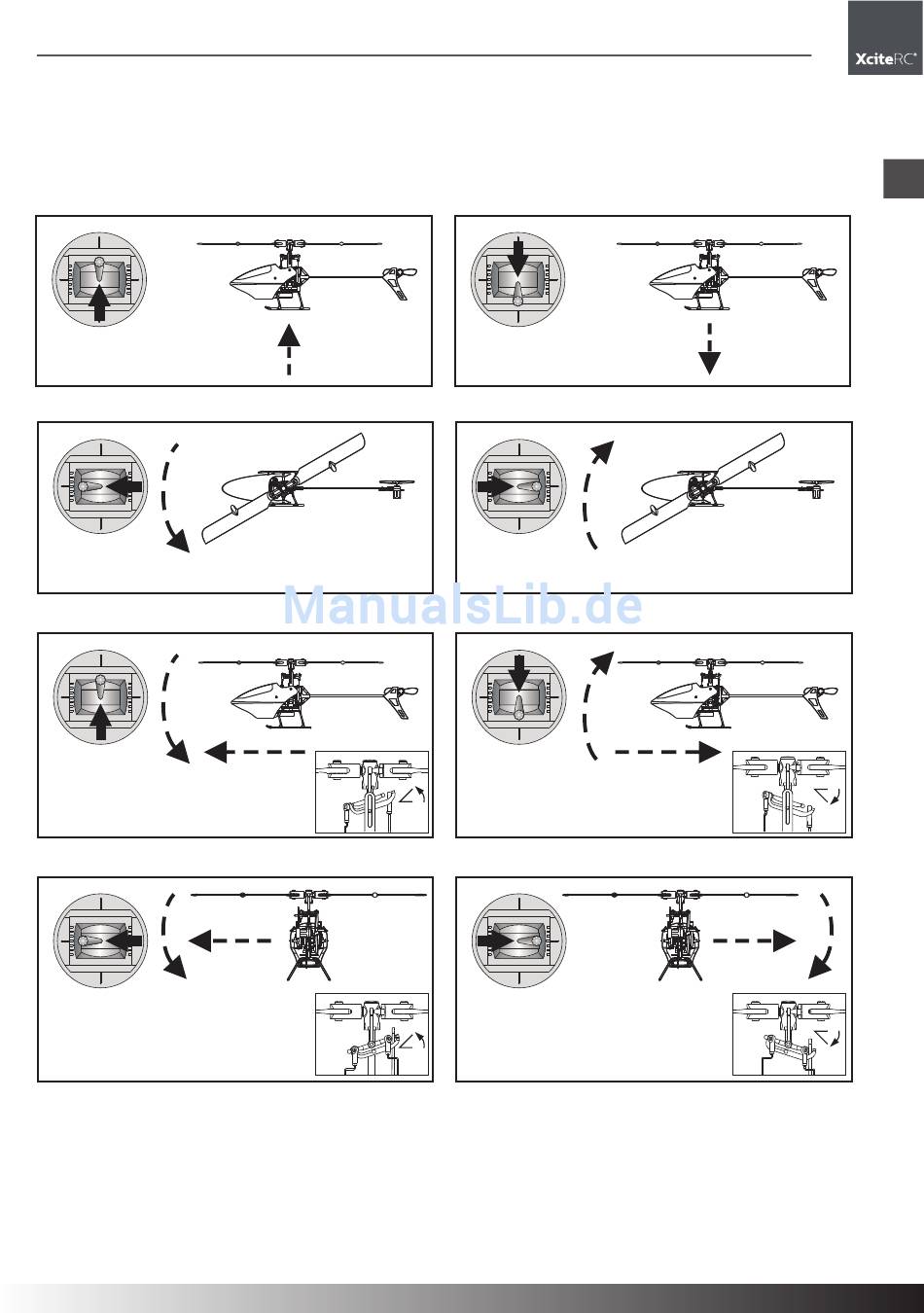 XciteRC®

ManualsLib.de