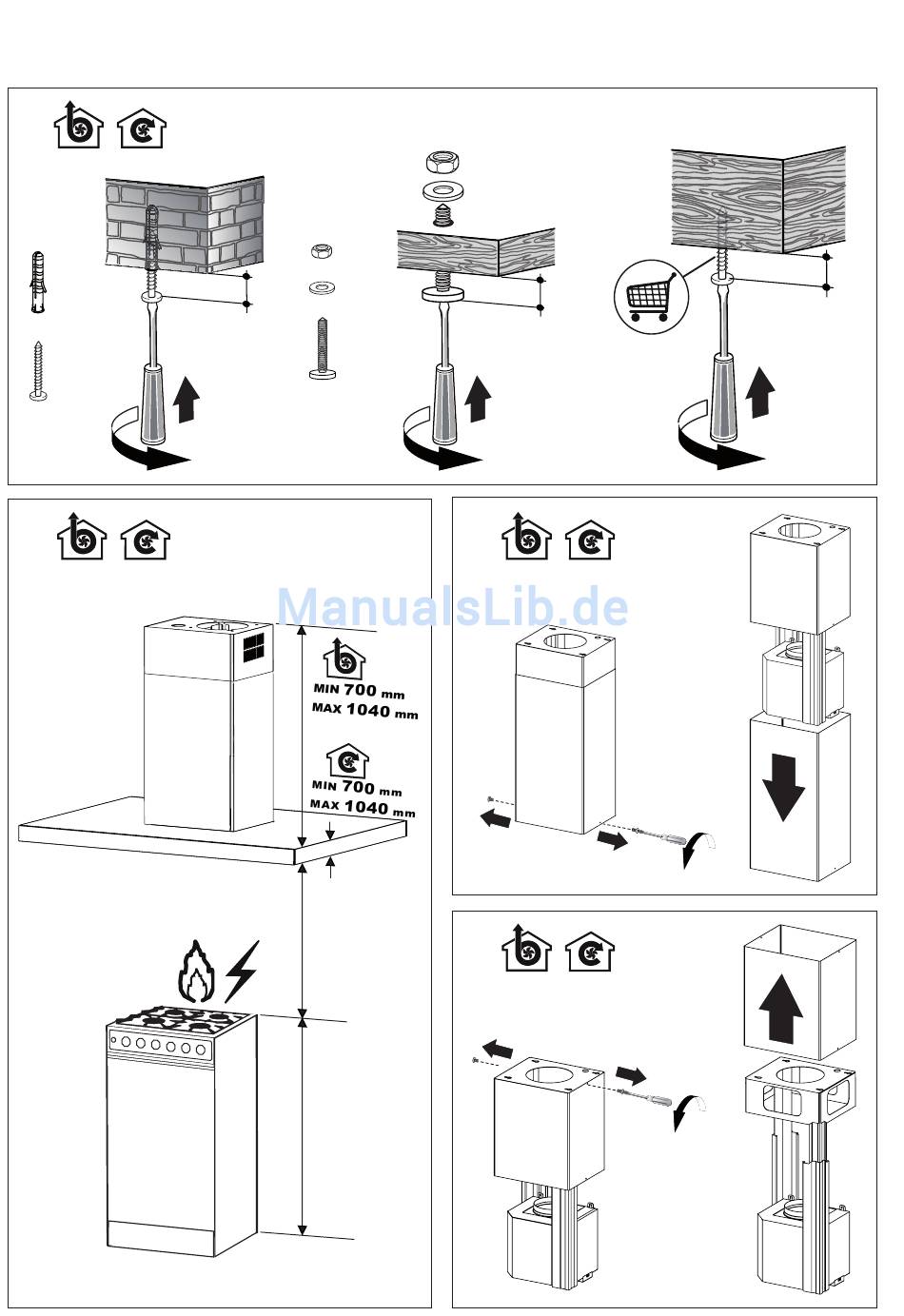 ManualsLib.de

MIN 700 mm
MAX 1040 mm

MIN 700 mm
MAX 1040 mm