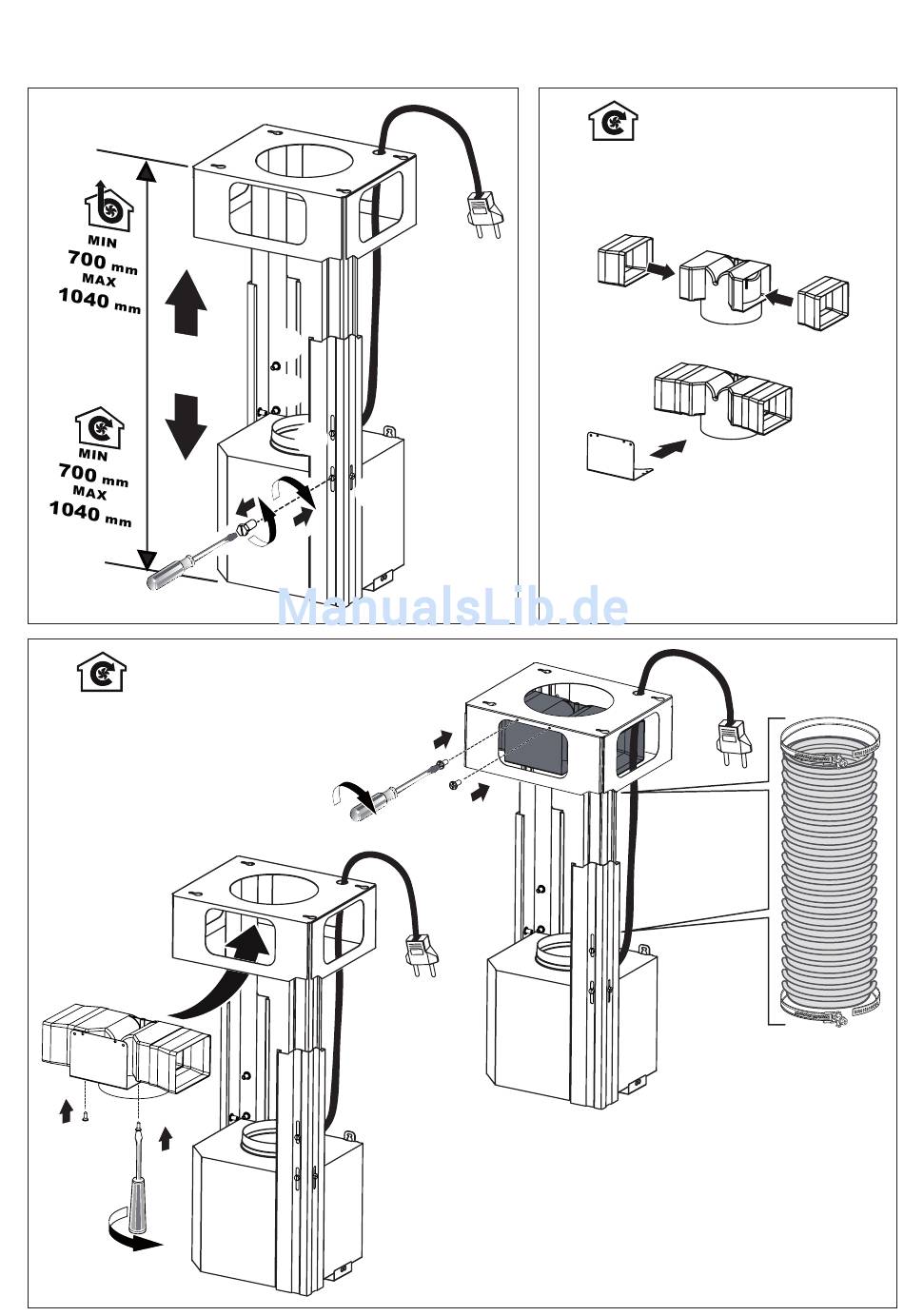 MIN
700 mm
MAX
1040 mm

MIN
700 mm
MAX
1040 mm

ManualsLib.de