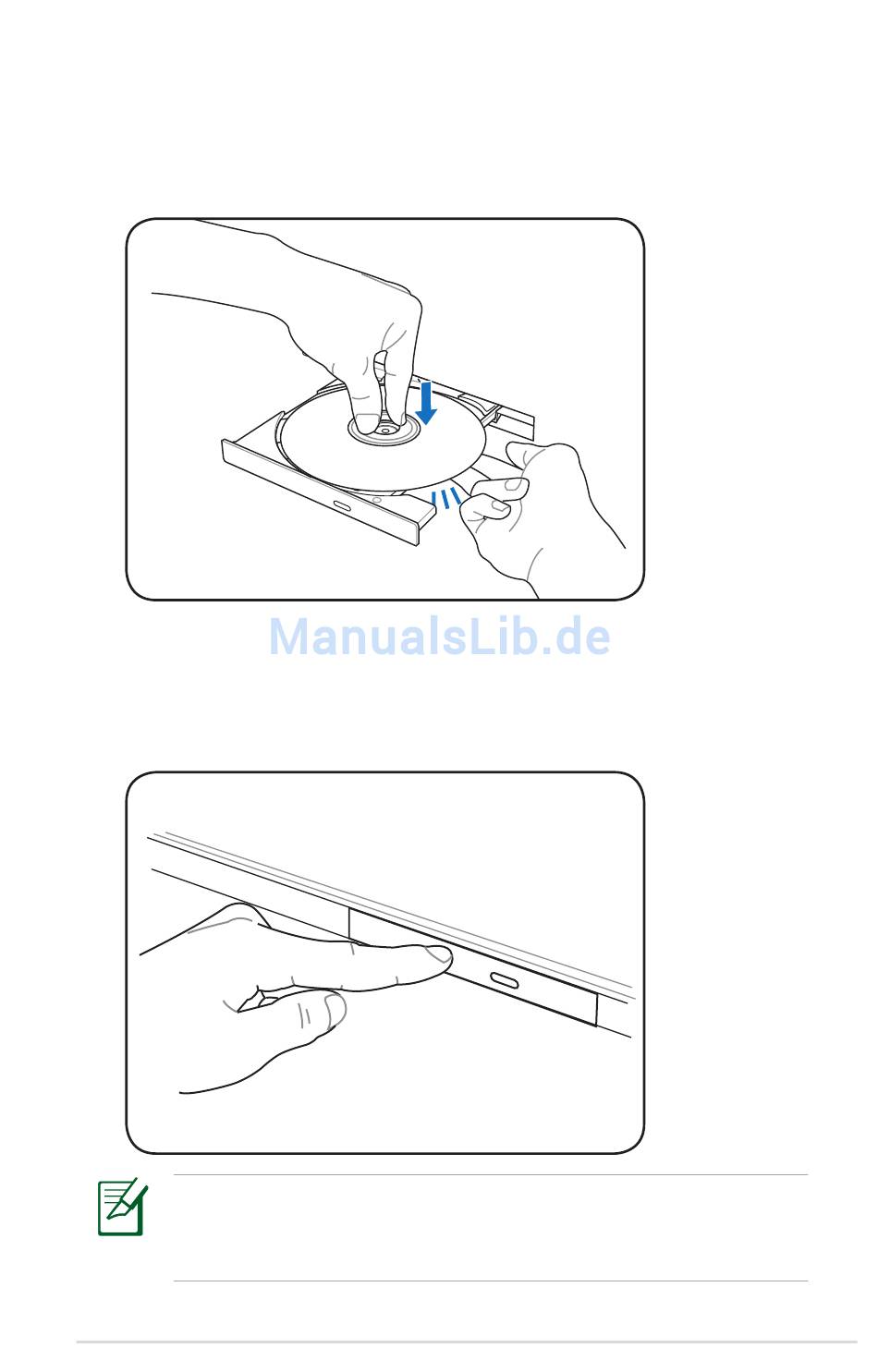 ManualsLib.de