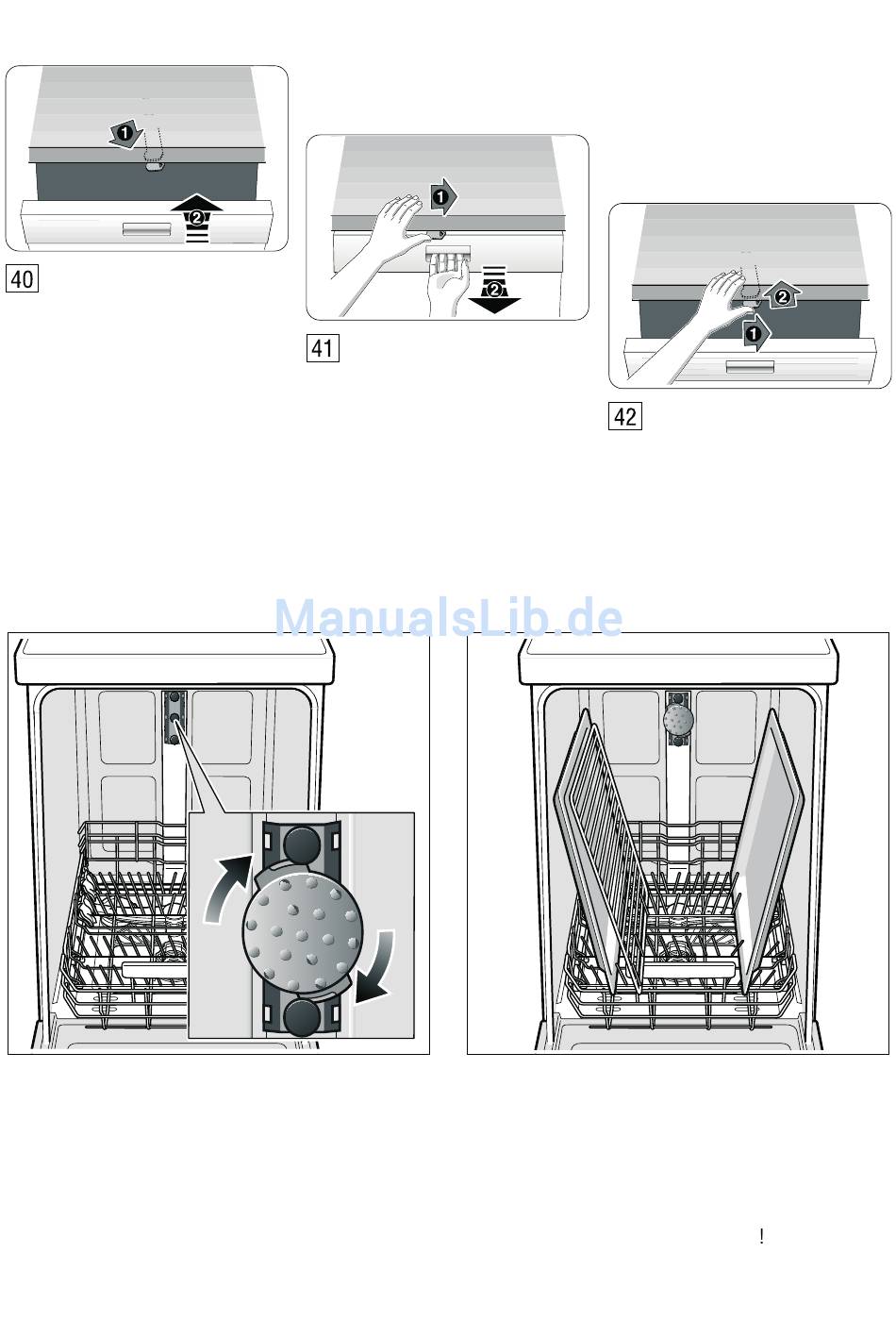 1
2
40

1
2
41

2
1
42

ManualsLib.de

!