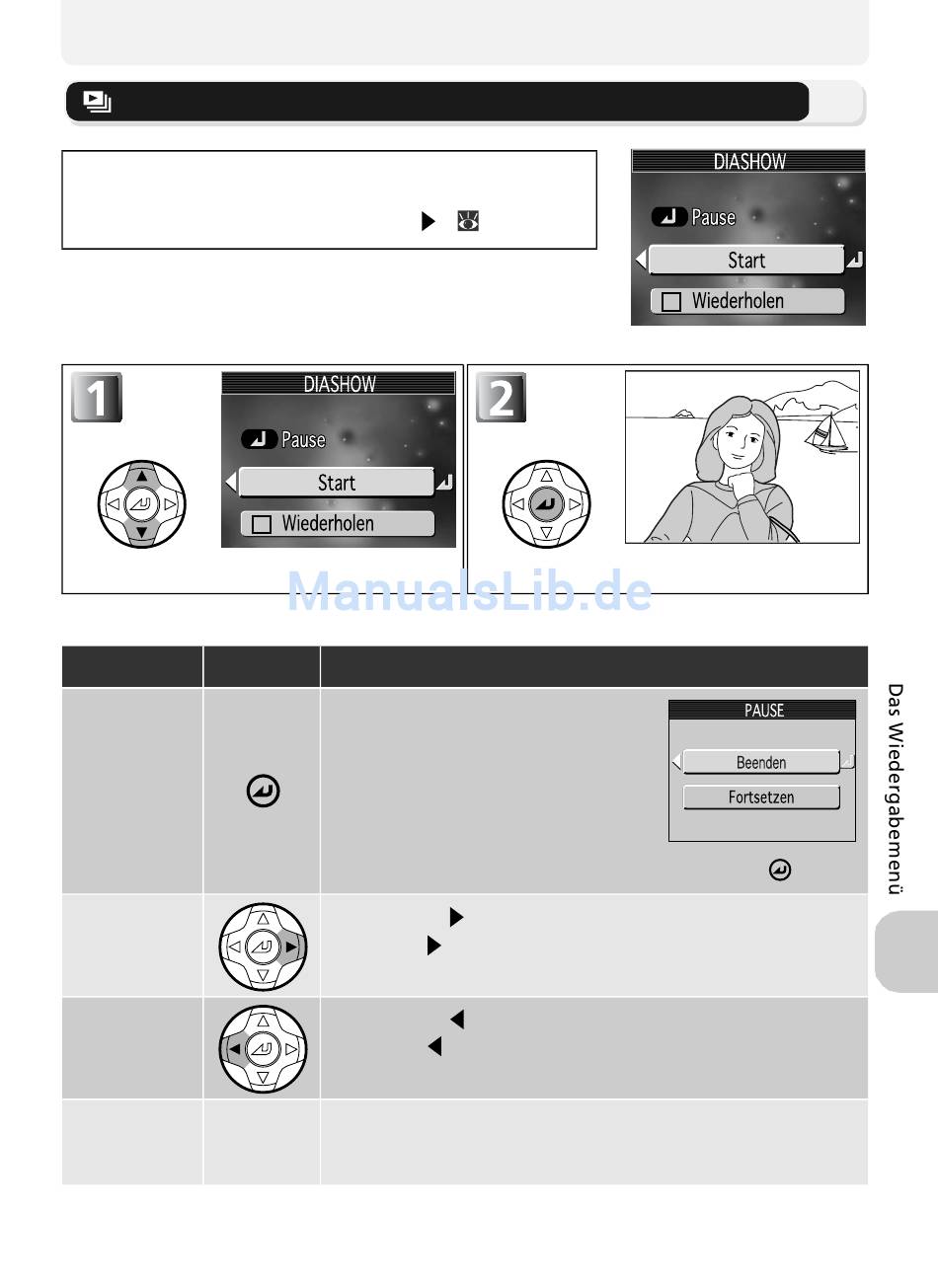 DIASHOW

Pause

Start

Wiederholen

1

DIASHOW

Pause

Start

Wiederholen

2

ManualsLib.de

PAUSE

Beenden

Fortsetzen

Das Wiedergabemenü