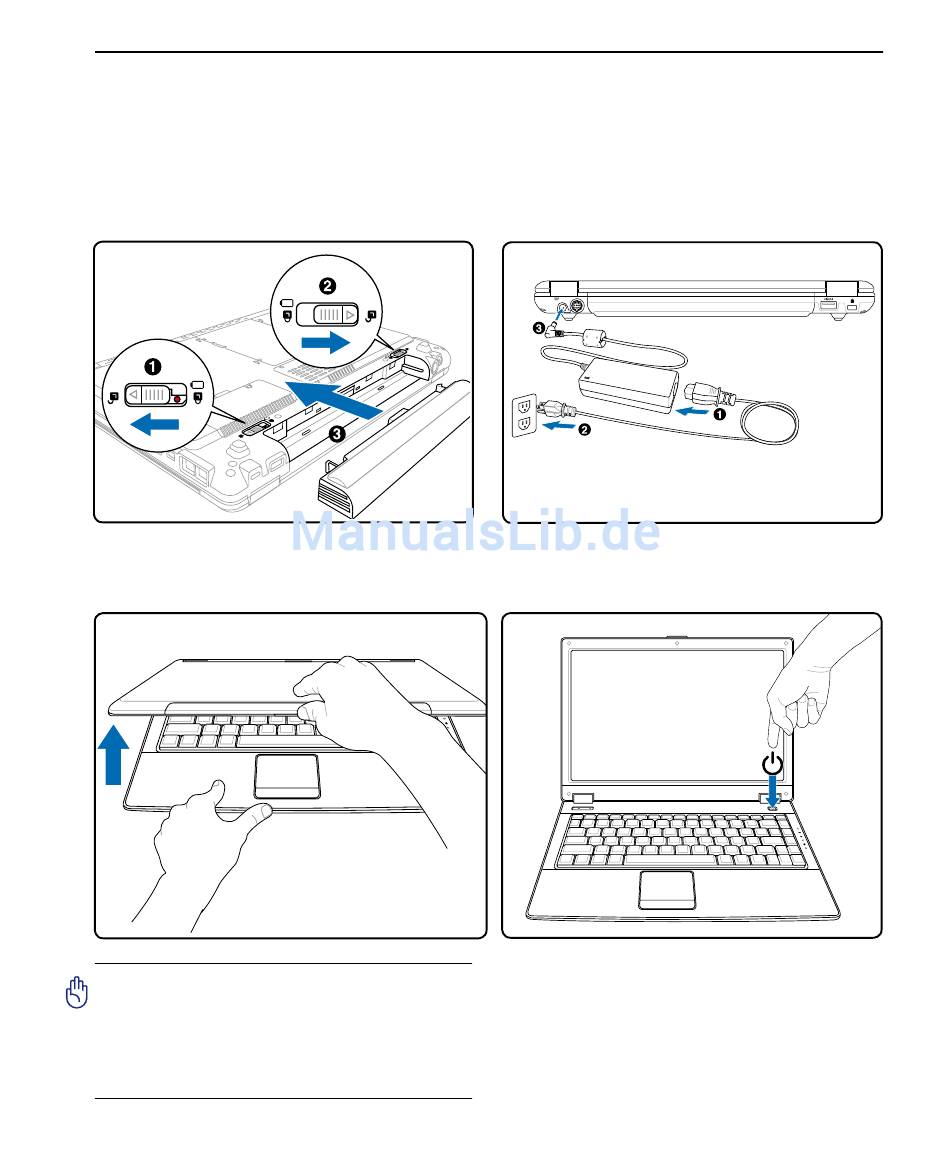 2
1
3
3
1
2
ManualsLib.de