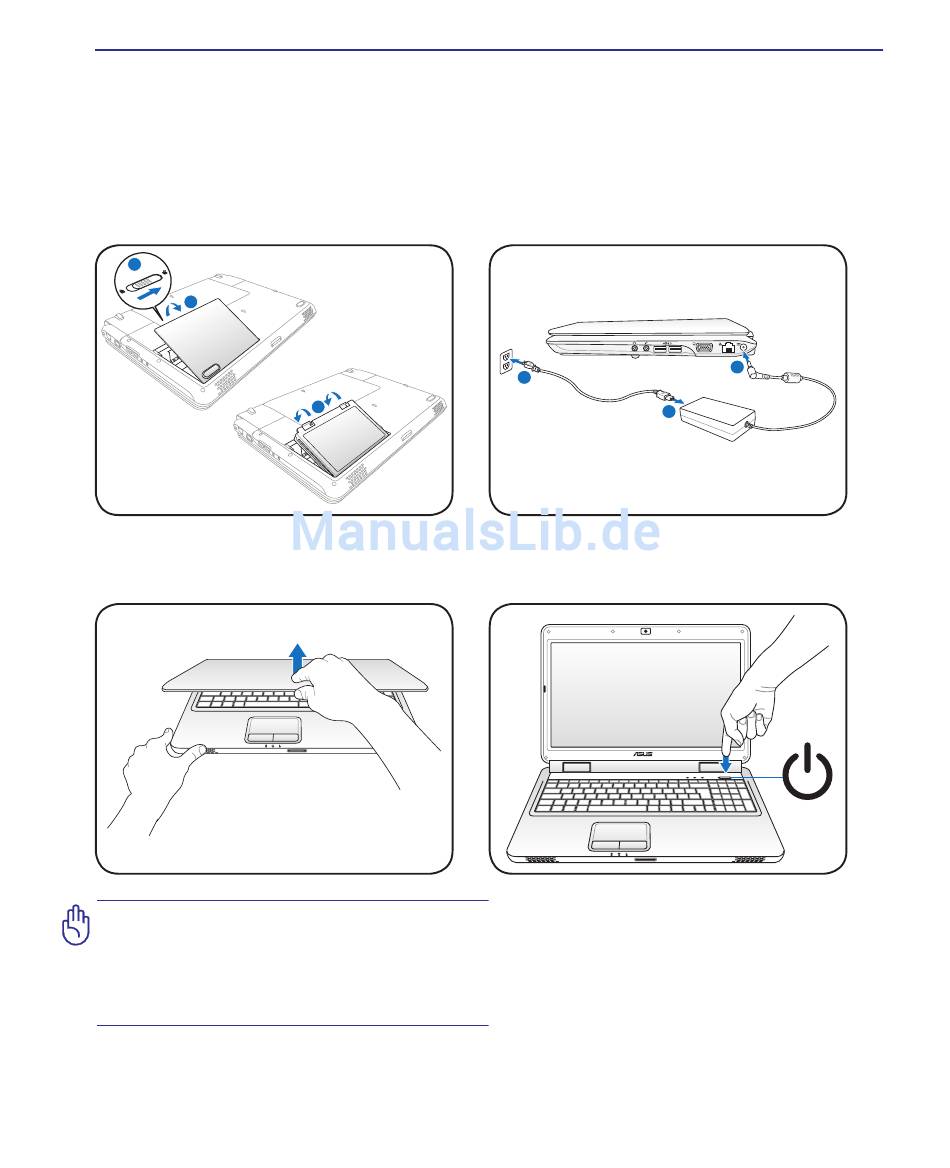 ManualsLib.de

ASUS