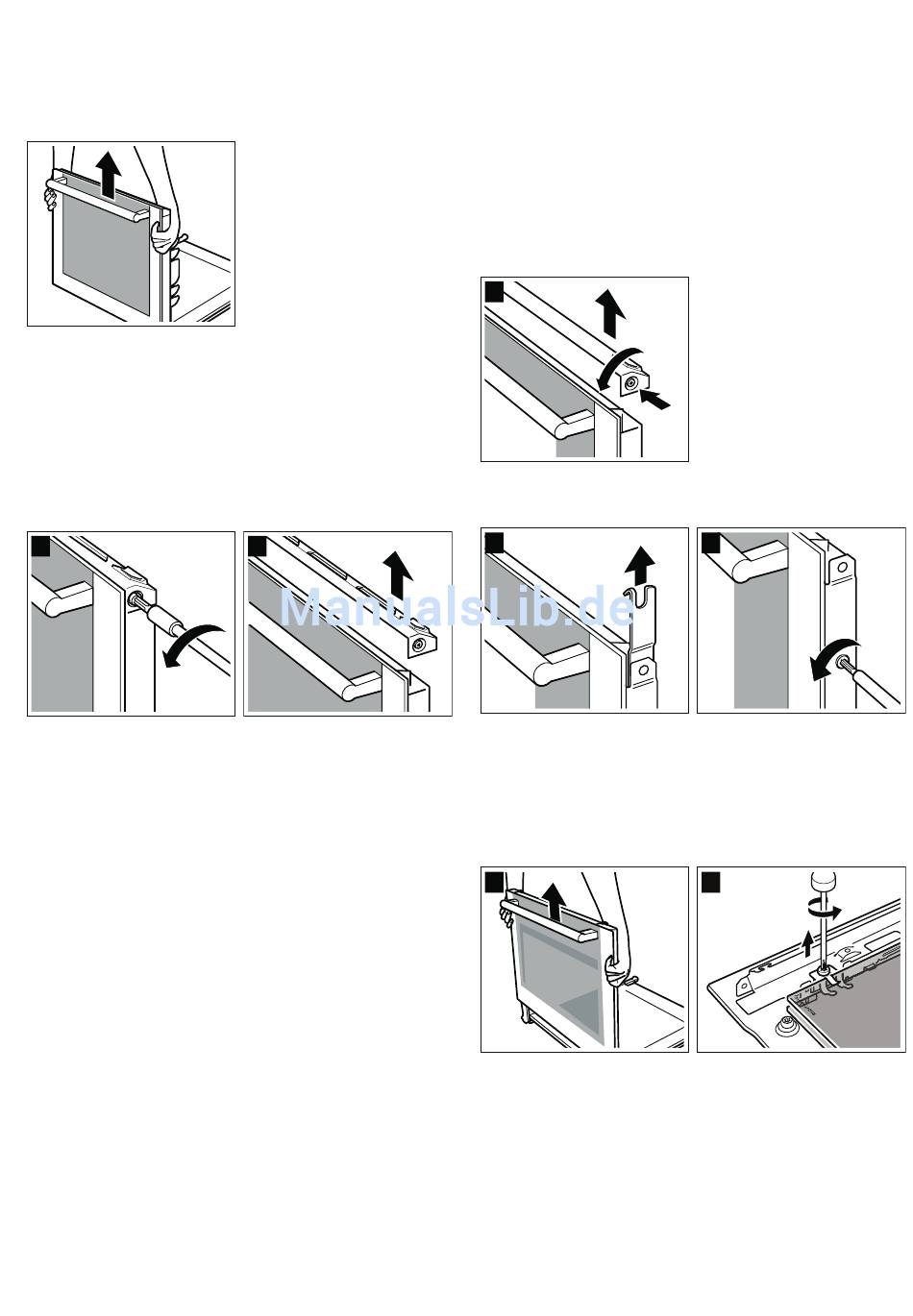 ManualsLib.de