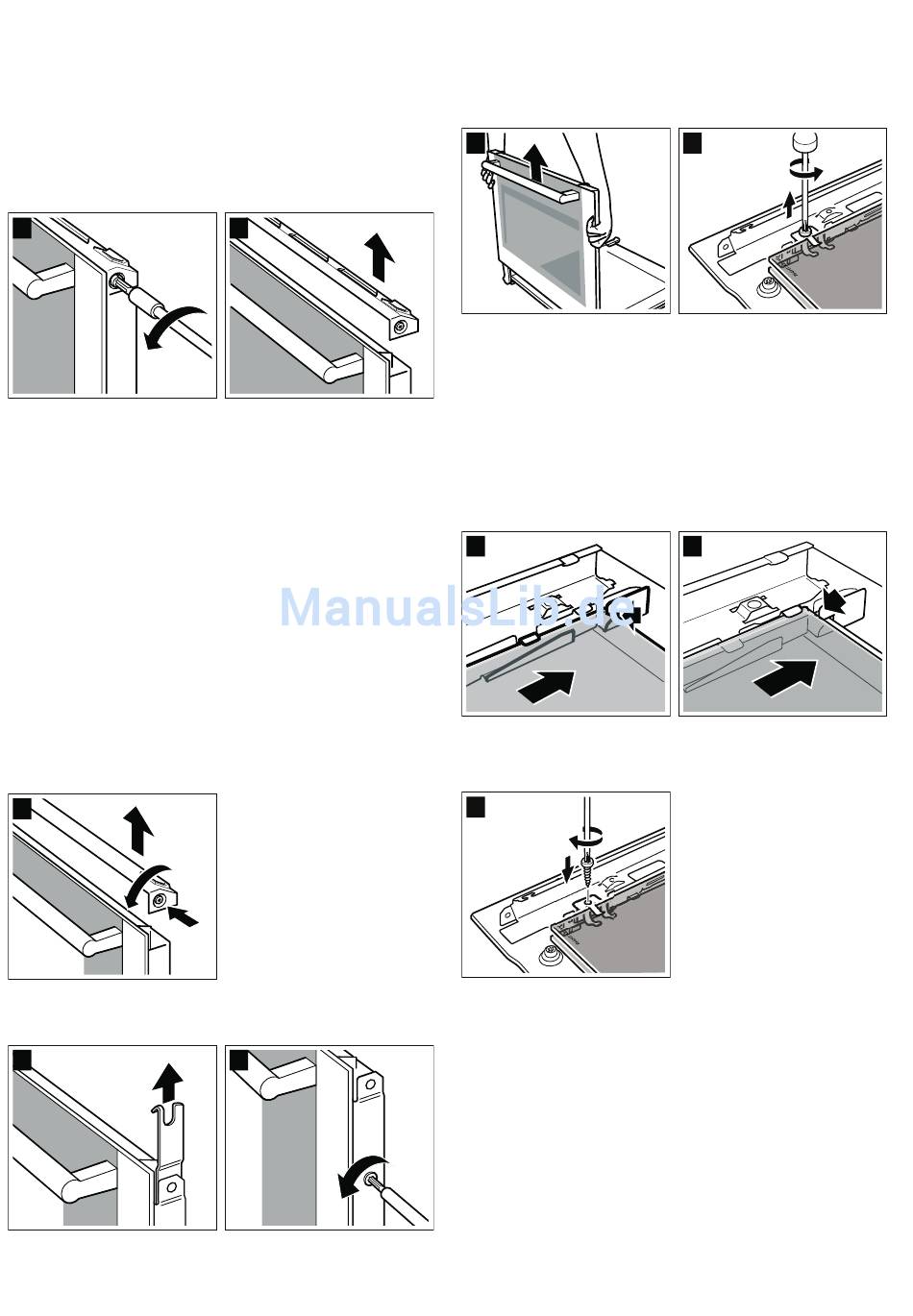 ManualsLib.de