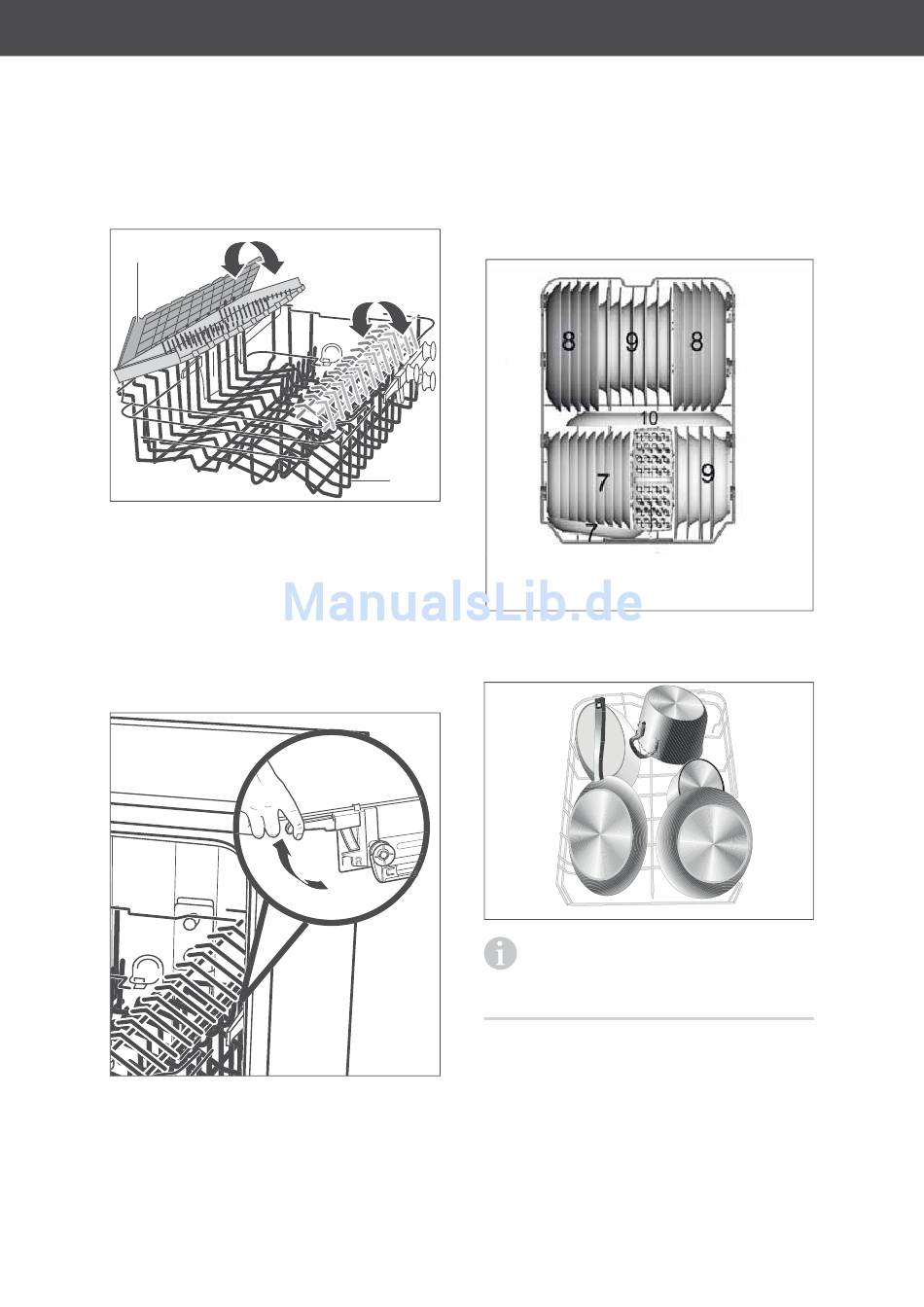 8
9
8
10
7
9
7

ManualsLib.de