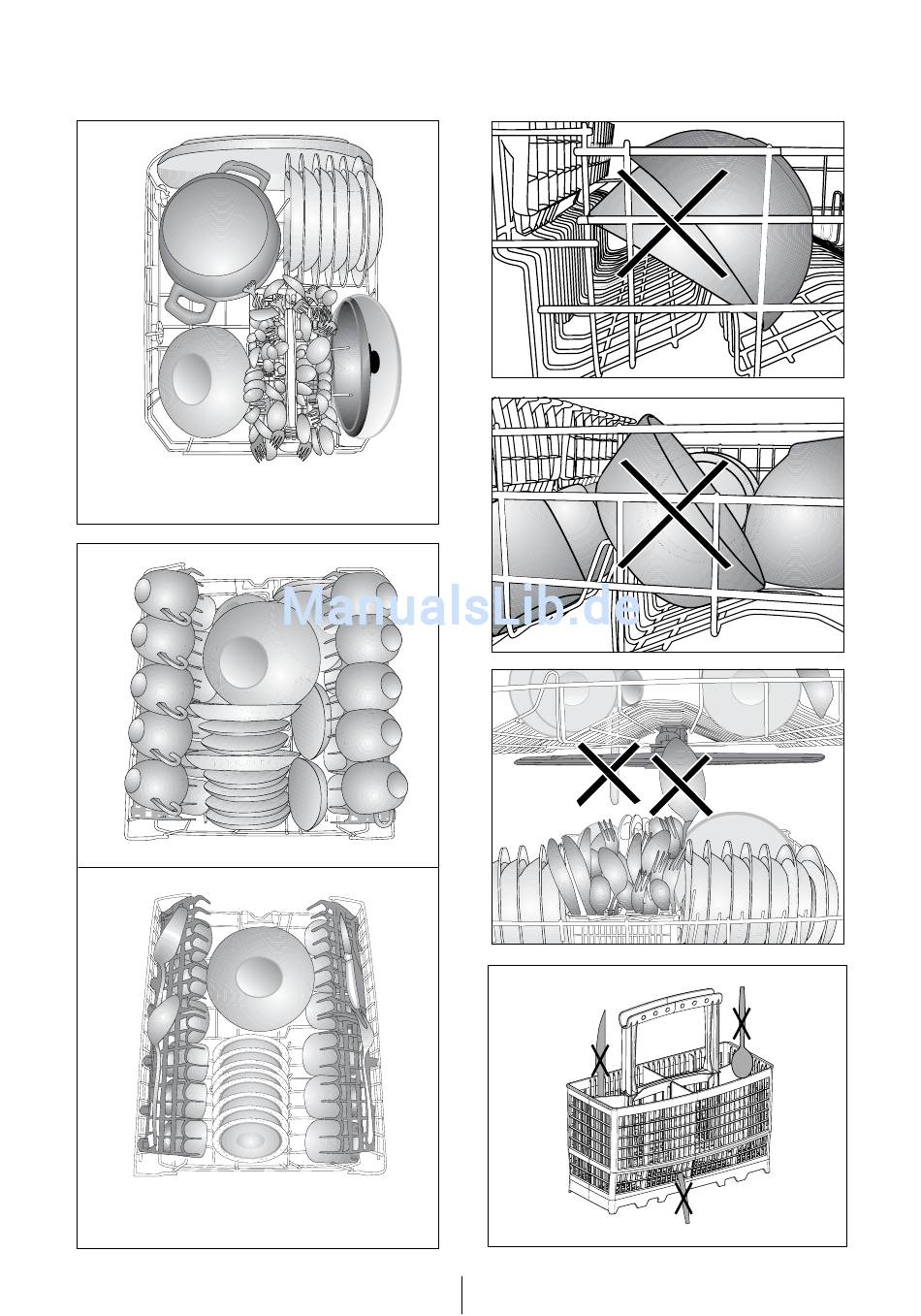 ManualsLib.de