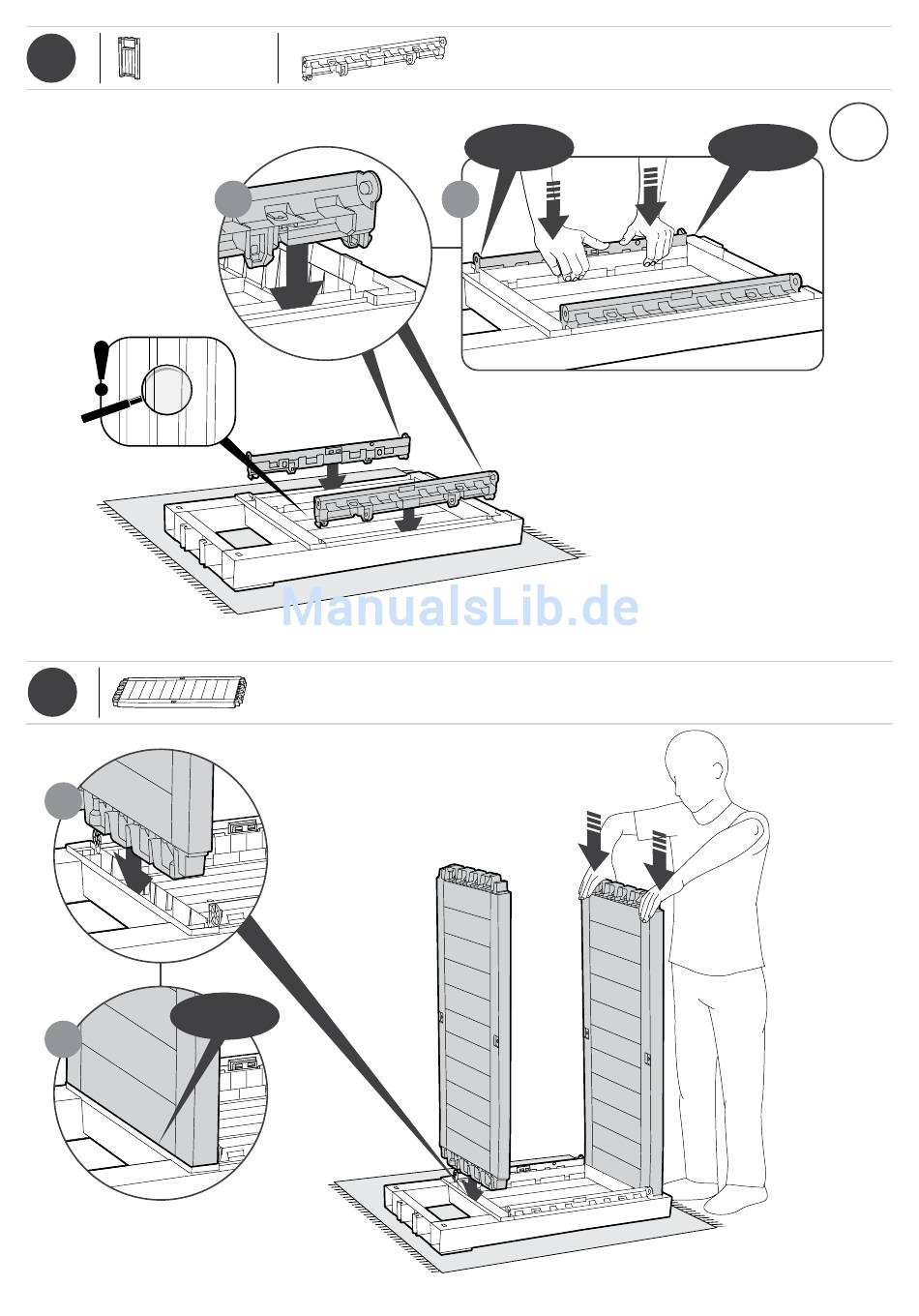 ManualsLib.de