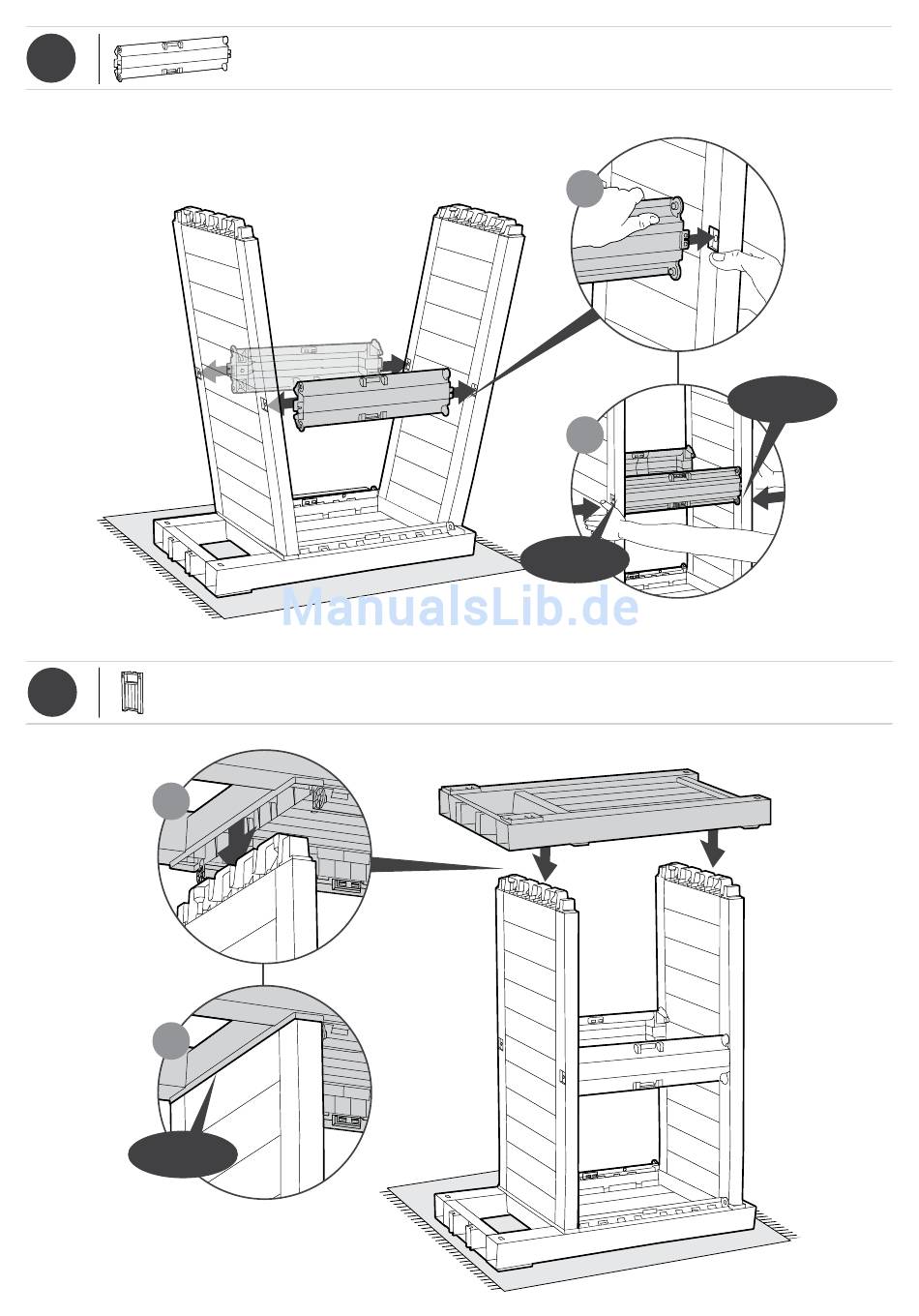 ManualsLib.de