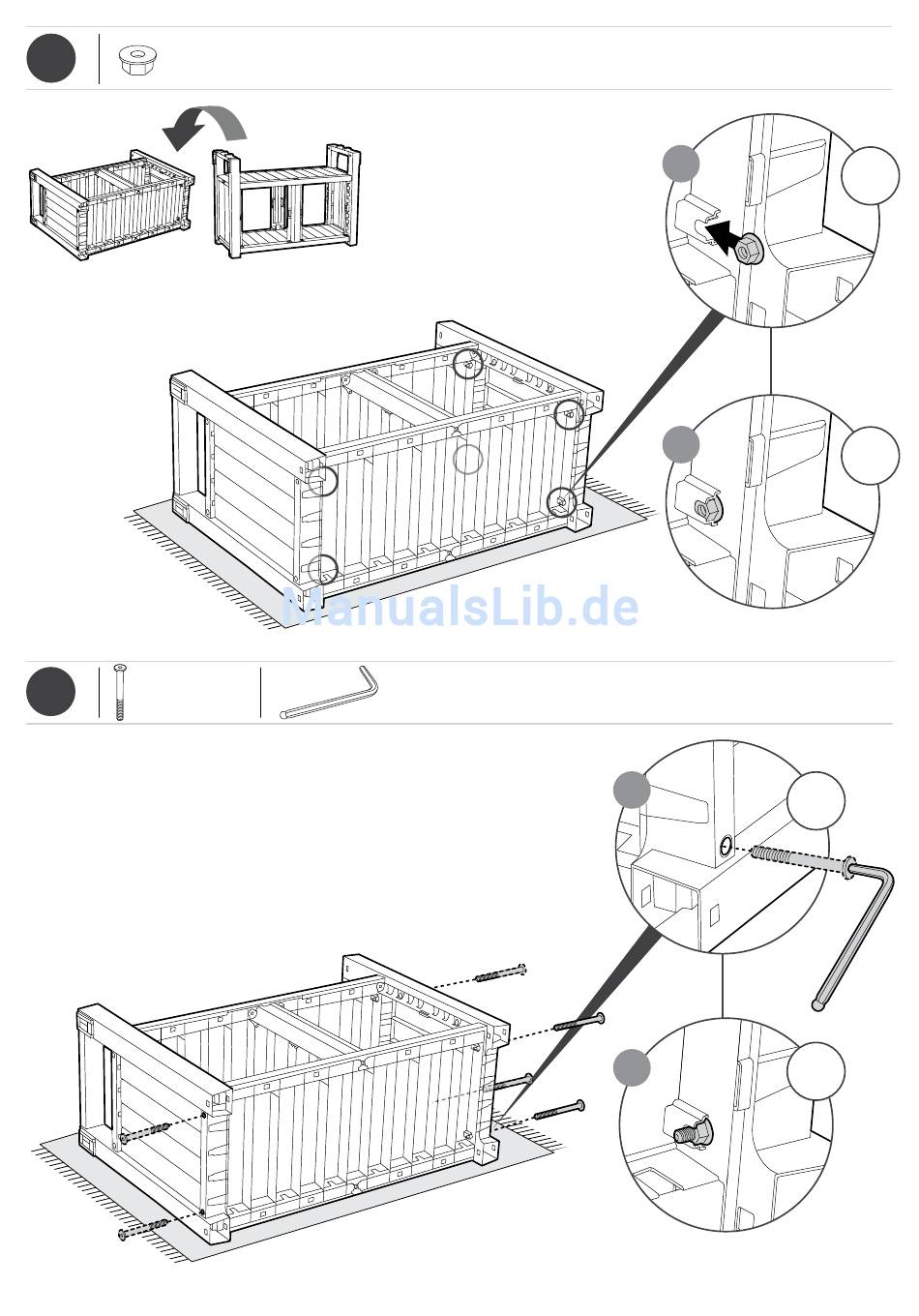 ManualsLib.de